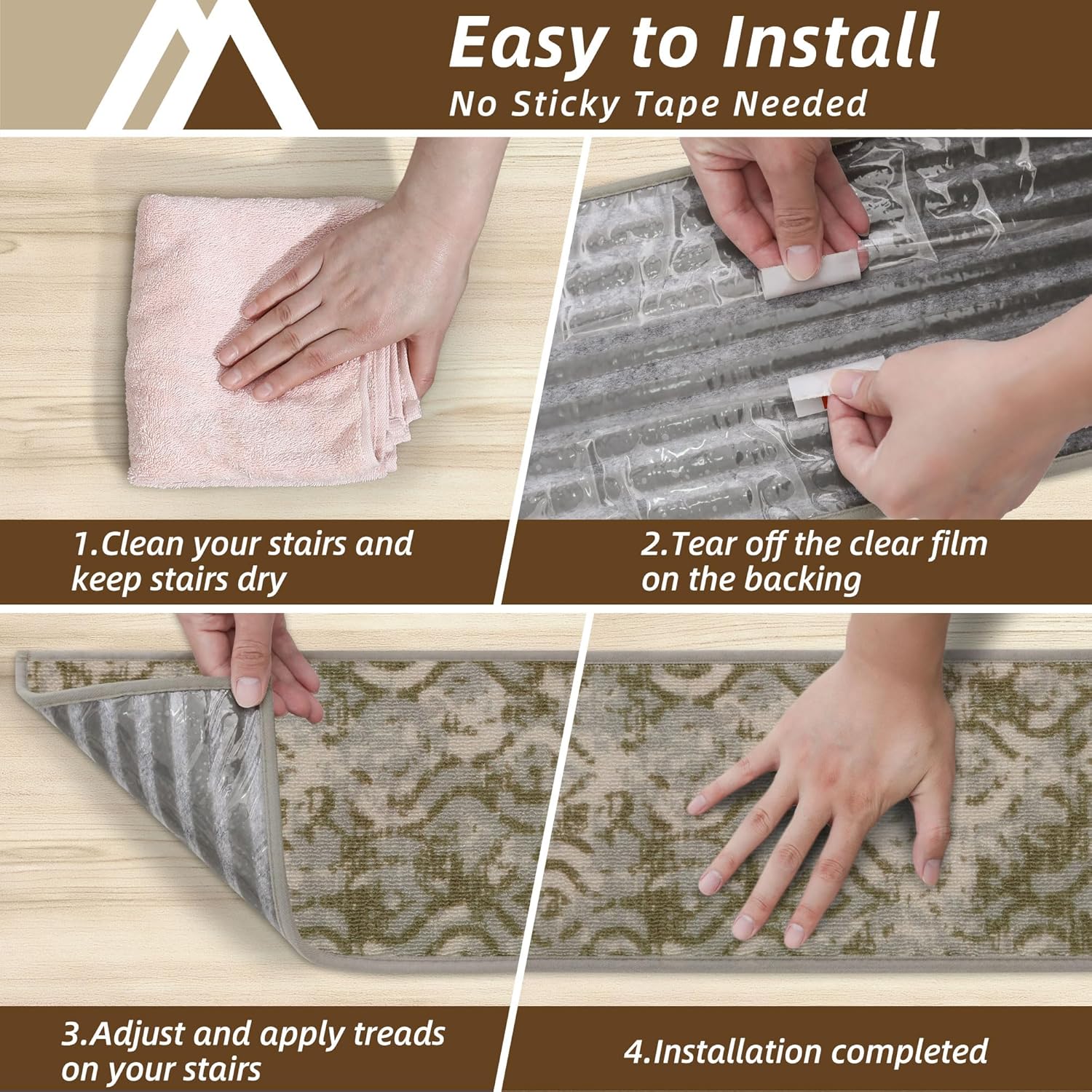 Easy to Install
No Sticky Tape Needed

1.Clean your stairs and keep stairs dry

2.Tear off the clear film on the backing

3.Adjust and apply treads on your stairs

4.Installation completed