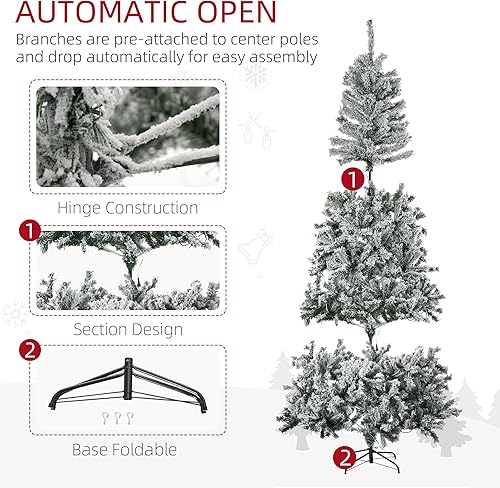 AUTOMATIC OPEN

Branches are pre-attached to center poles and drop automatically for easy assembly

Hinge Construction

1

Section Design

2

Base Foldable

1

2