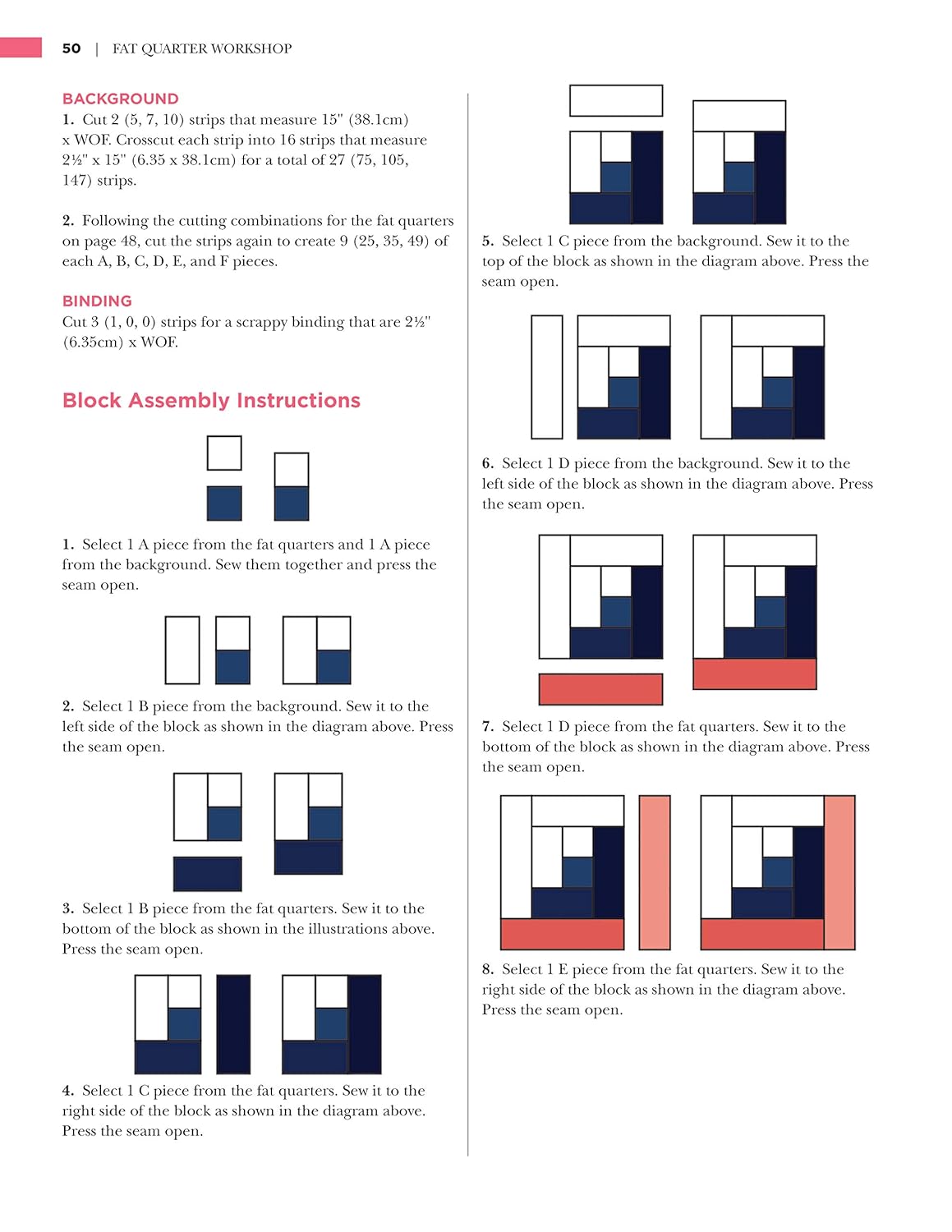 50 | FAT QUARTER WORKSHOP

BACKGROUND
1. Cut 2 (5, 7, 10) strips that measure 15" (38.1cm) x WOF. Crosscut each strip into 16 strips that measure 2½" x 15" (6.35 x 38.1cm) for a total of 27 (75, 105, 147) strips.

2. Following the cutting combinations for the fat quarters on page 48, cut the strips again to create 9 (25, 35, 49) of each A, B, C, D, E, and F pieces.

BINDING
Cut 3 (1, 0, 0) strips for a scrappy binding that are 2½" (6.35cm) x WOF.

Block Assembly Instructions

1. Select 1 A piece from the fat quarters and 1 A piece from the background. Sew them together and press the seam open.

2. Select 1 B piece from the background. Sew it to the left side of the block as shown in the diagram above. Press the seam open.

3. Select 1 B piece from the fat quarters. Sew it to the bottom of the block as shown in the illustrations above. Press the seam open.

4. Select 1 C piece from the fat quarters. Sew it to the right side of the block as shown in the diagram above. Press the seam open.

5. Select 1 C piece from the background. Sew it to the top of the block as shown in the diagram above. Press the seam open.

6. Select 1 D piece from the background. Sew it to the left side of the block as shown in the diagram above. Press the seam open.

7. Select 1 D piece from the fat quarters. Sew it to the bottom of the block as shown in the diagram above. Press the seam open.

8. Select 1 E piece from the fat quarters. Sew it to the right side of the block as shown in the diagram above. Press the seam open.