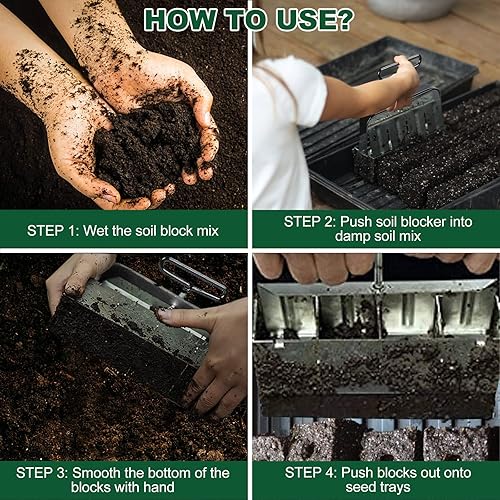 HOW TO USE?

STEP 1: Wet the soil block mix

STEP 2: Push soil blocker into damp soil mix

STEP 3: Smooth the bottom of the blocks with hand

STEP 4: Push blocks out onto seed trays