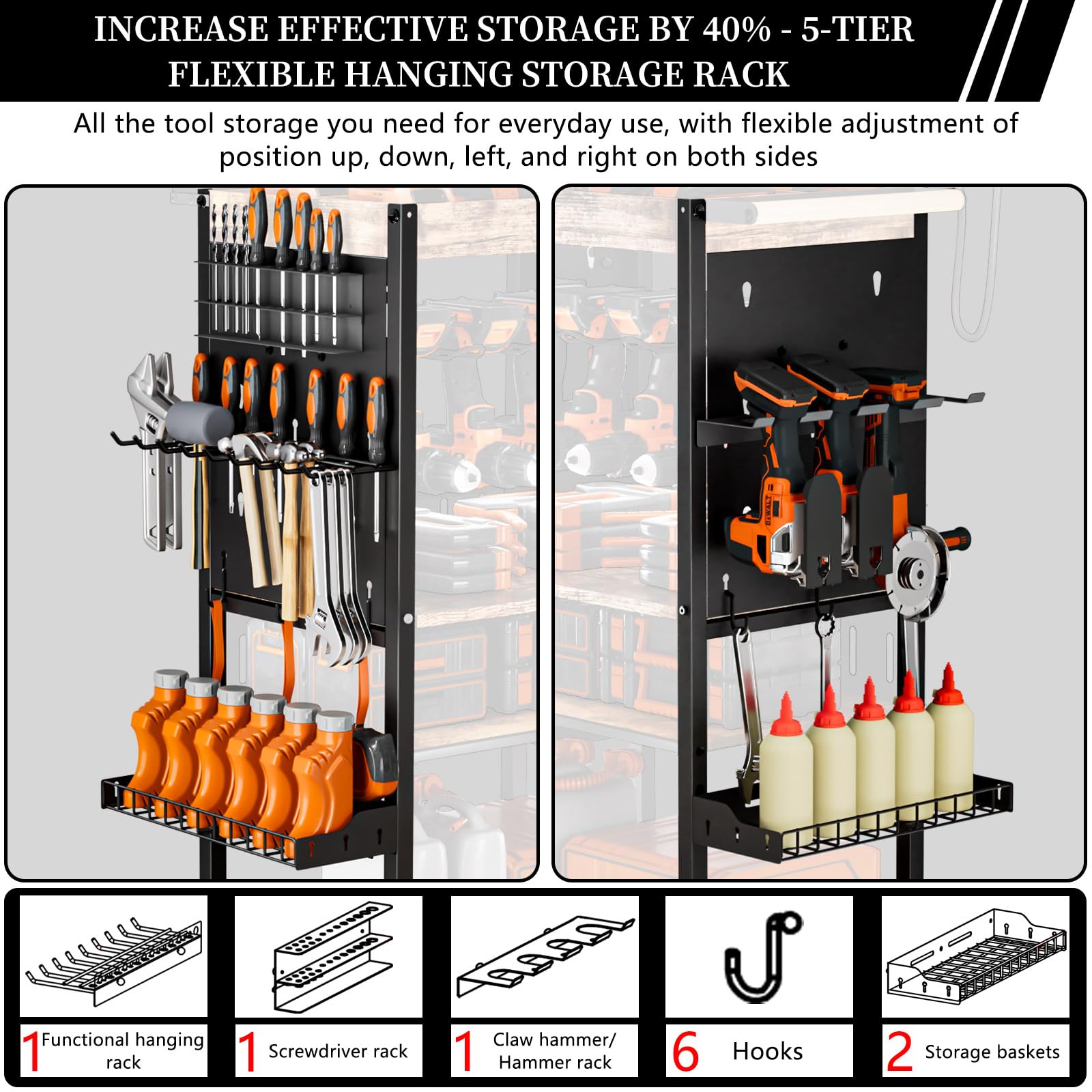 INCREASE EFFECTIVE STORAGE BY 40% - 5-TIER FLEXIBLE HANGING STORAGE RACK

All the tool storage you need for everyday use, with flexible adjustment of position up, down, left, and right on both sides

DEWALT

1 Functional hanging rack

1 Screwdriver rack

1 Claw hammer/ Hammer rack

6 Hooks

2 Storage baskets