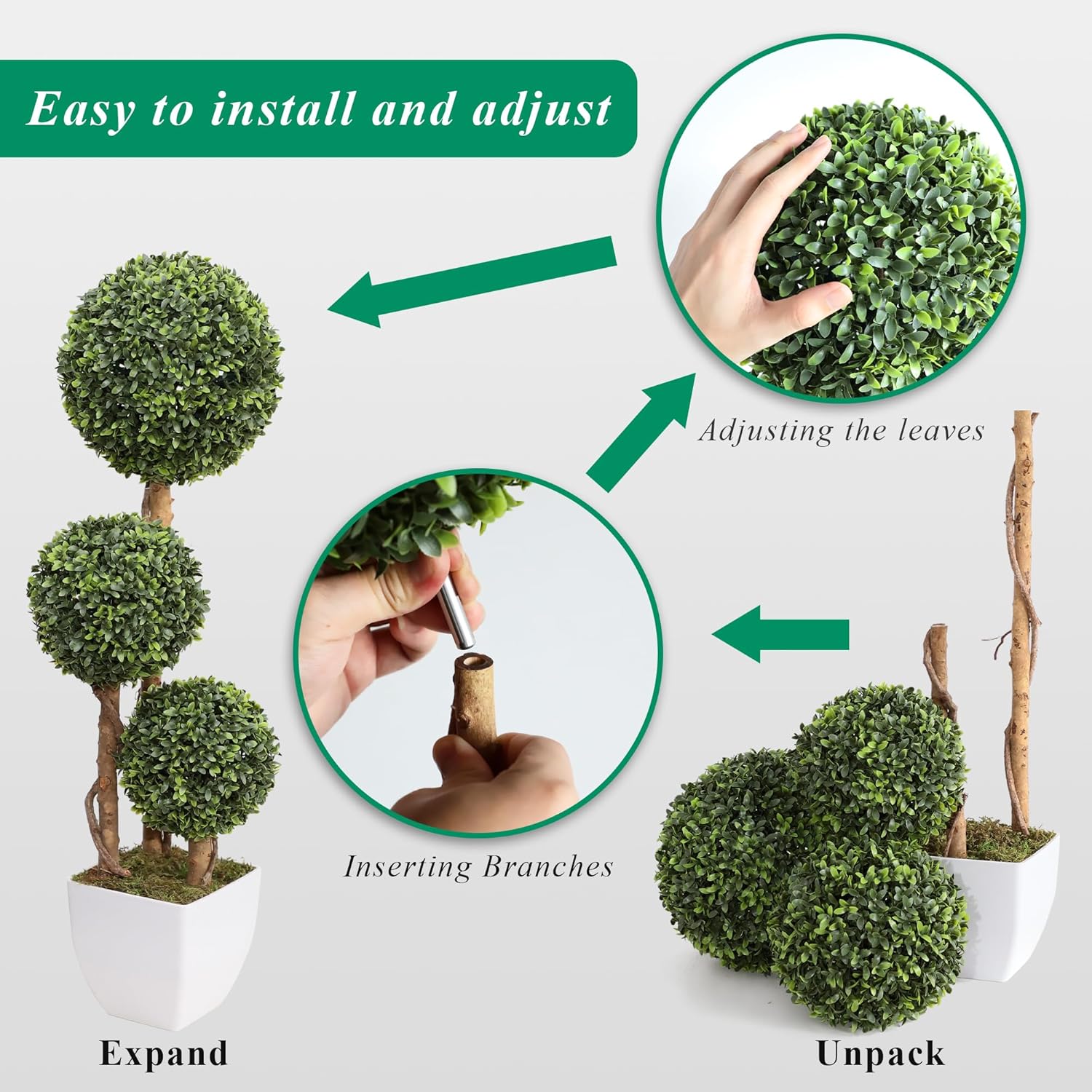 Easy to install and adjust

Adjusting the leaves

Inserting Branches

Expand

Unpack