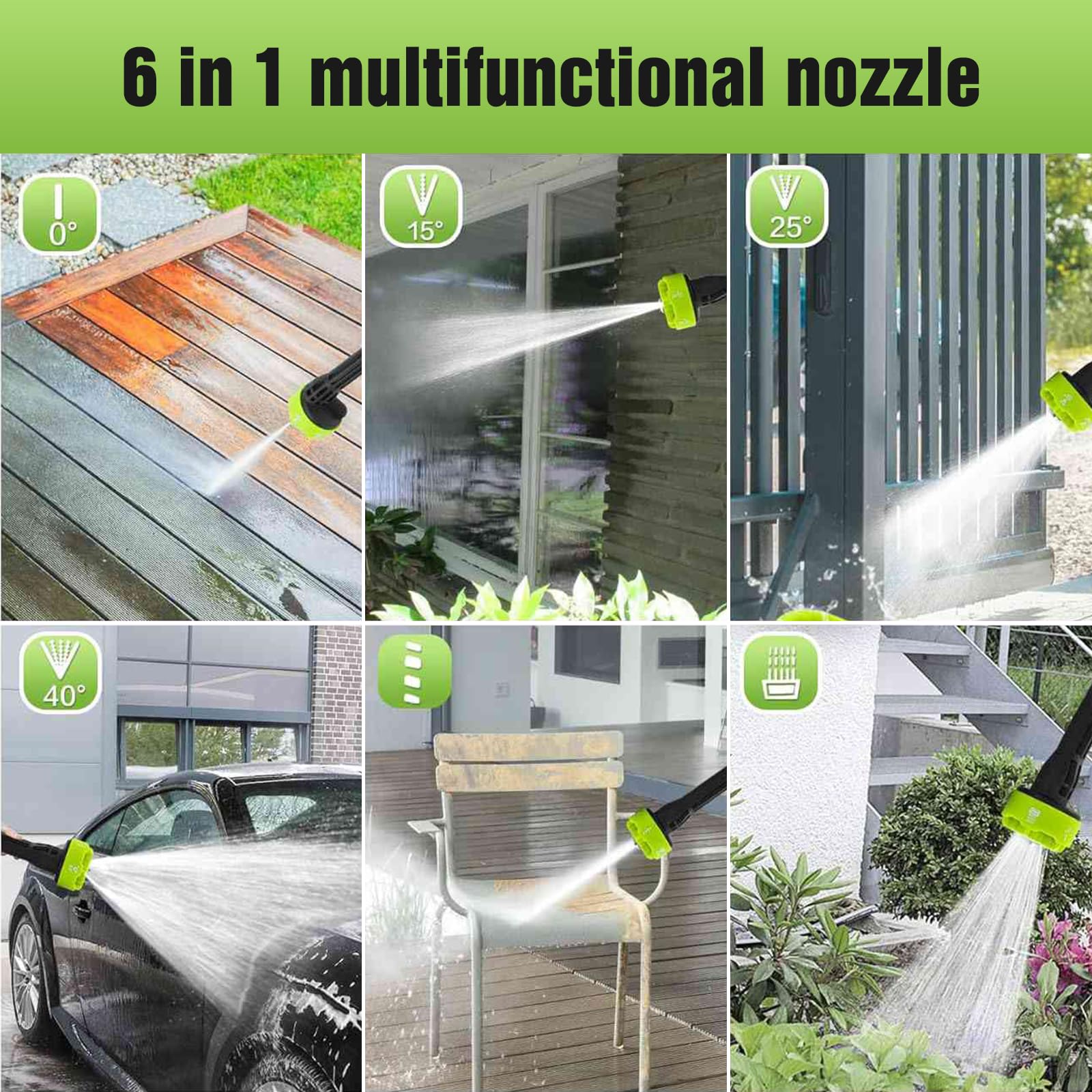 6 in 1 multifunctional nozzle

0°

15°

25°

40°