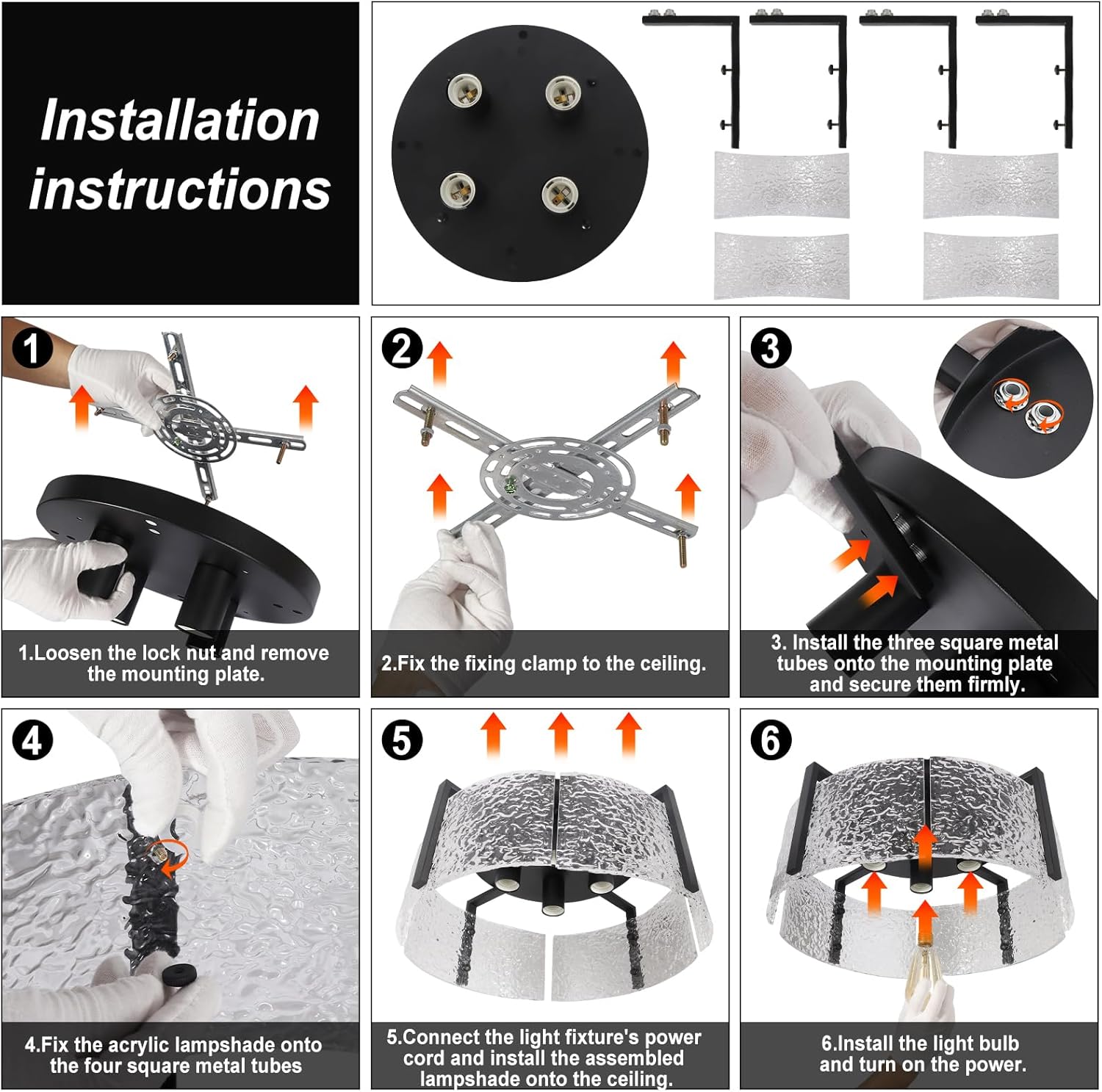 Installation instructions

1

1.Loosen the lock nut and remove the mounting plate.

2

2.Fix the fixing clamp to the ceiling.

3

3. Install the three square metal tubes onto the mounting plate and secure them firmly.

4

4.Fix the acrylic lampshade onto the four square metal tubes

5

5.Connect the light fixture's power cord and install the assembled lampshade onto the ceiling.

6

6.Install the light bulb and turn on the power.