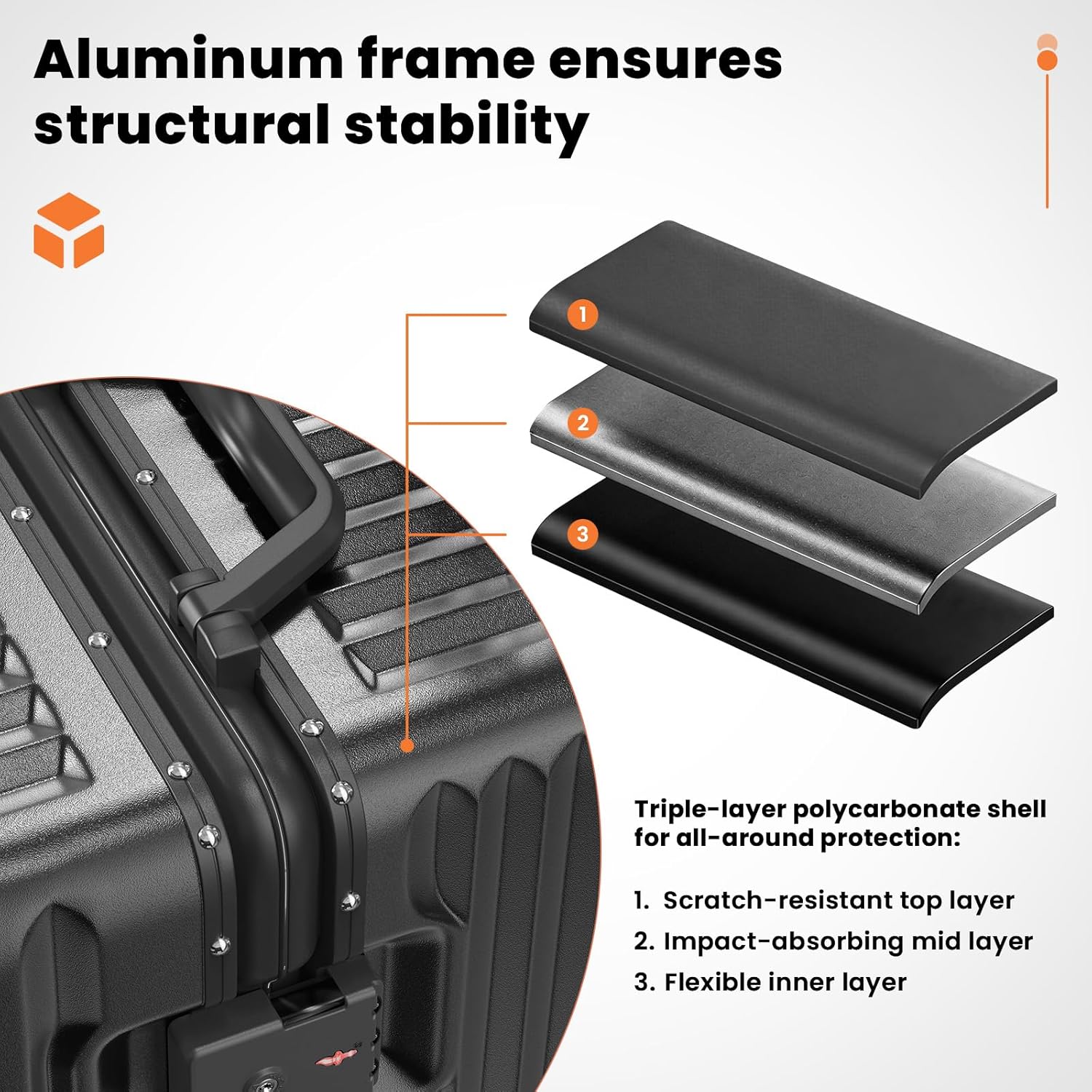 Aluminum frame ensures structural stability

1

2

3

Triple-layer polycarbonate shell for all-around protection:

1. Scratch-resistant top layer
2. Impact-absorbing mid layer
3. Flexible inner layer