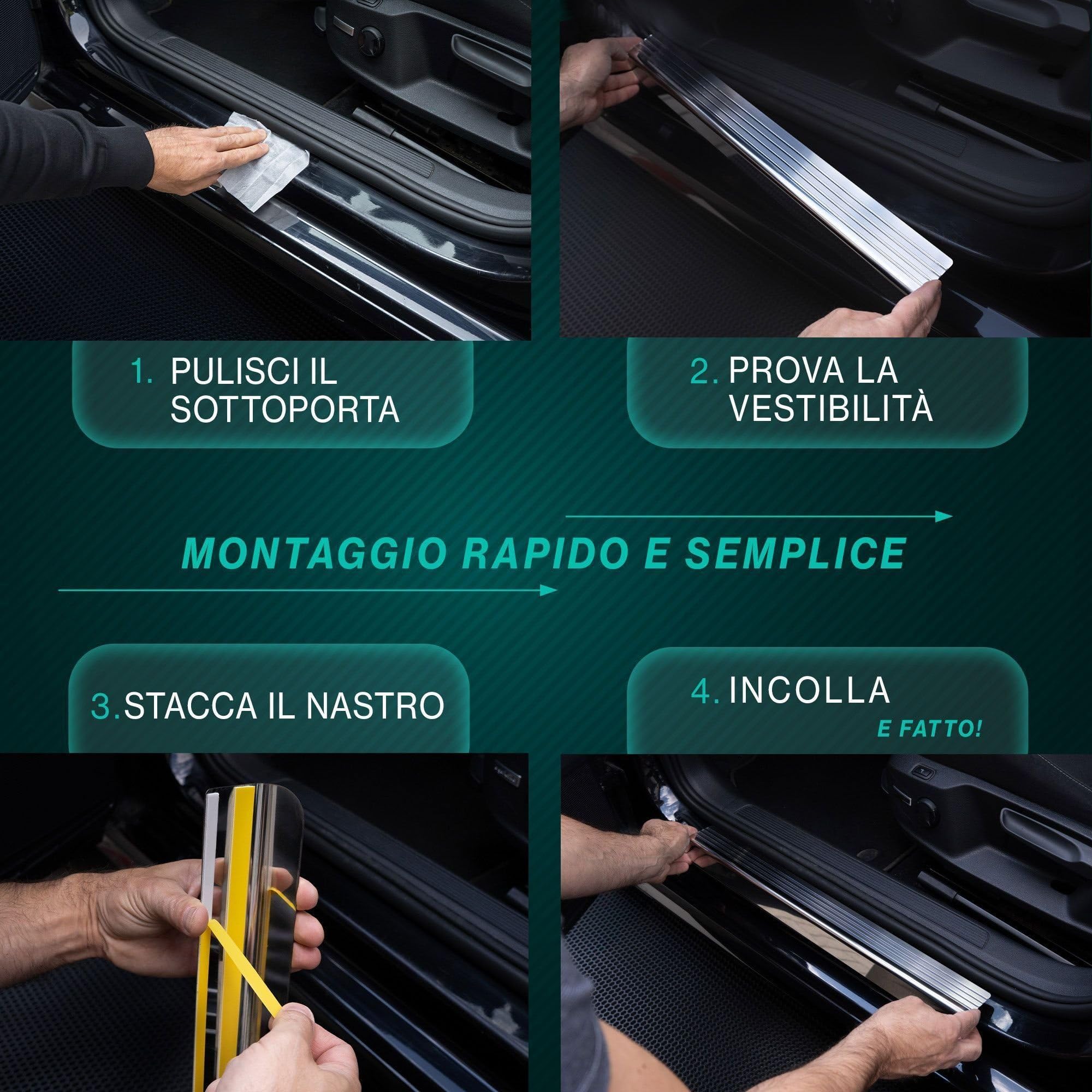 1. PULISCI IL SOTTOPORTA

2. PROVA LA VESTIBILITÀ

MONTAGGIO RAPIDO E SEMPLICE

3. STACCA IL NASTRO

4. INCOLLA

E FATTO!