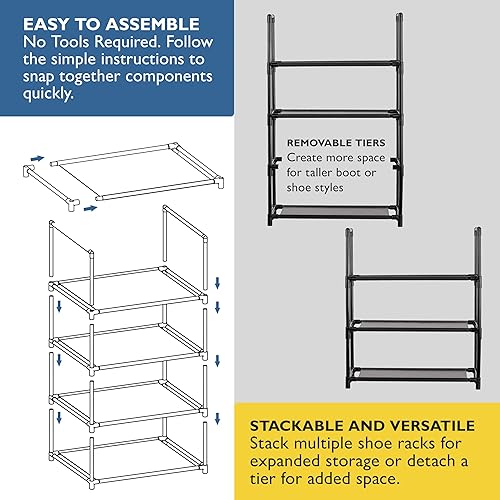 EASY TO ASSEMBLE
No Tools Required. Follow the simple instructions to snap together components quickly.

REMOVABLE TIERS
Create more space for taller boot or shoe styles

STACKABLE AND VERSATILE
Stack multiple shoe racks for expanded storage or detach a tier for added space.