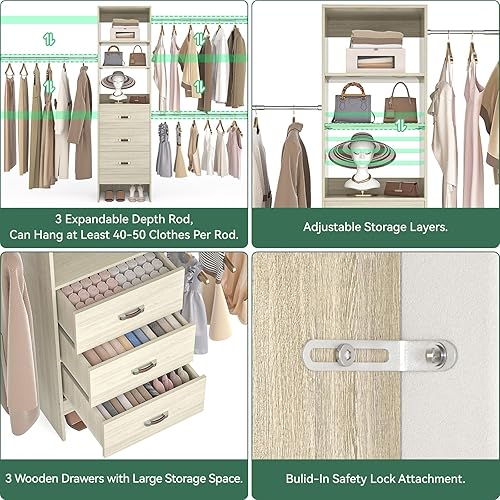 3 Expandable Depth Rod, Can Hang at Least 40-50 Clothes Per Rod.

Adjustable Storage Layers.

3 Wooden Drawers with Large Storage Space.

Bulid-In Safety Lock Attachment.