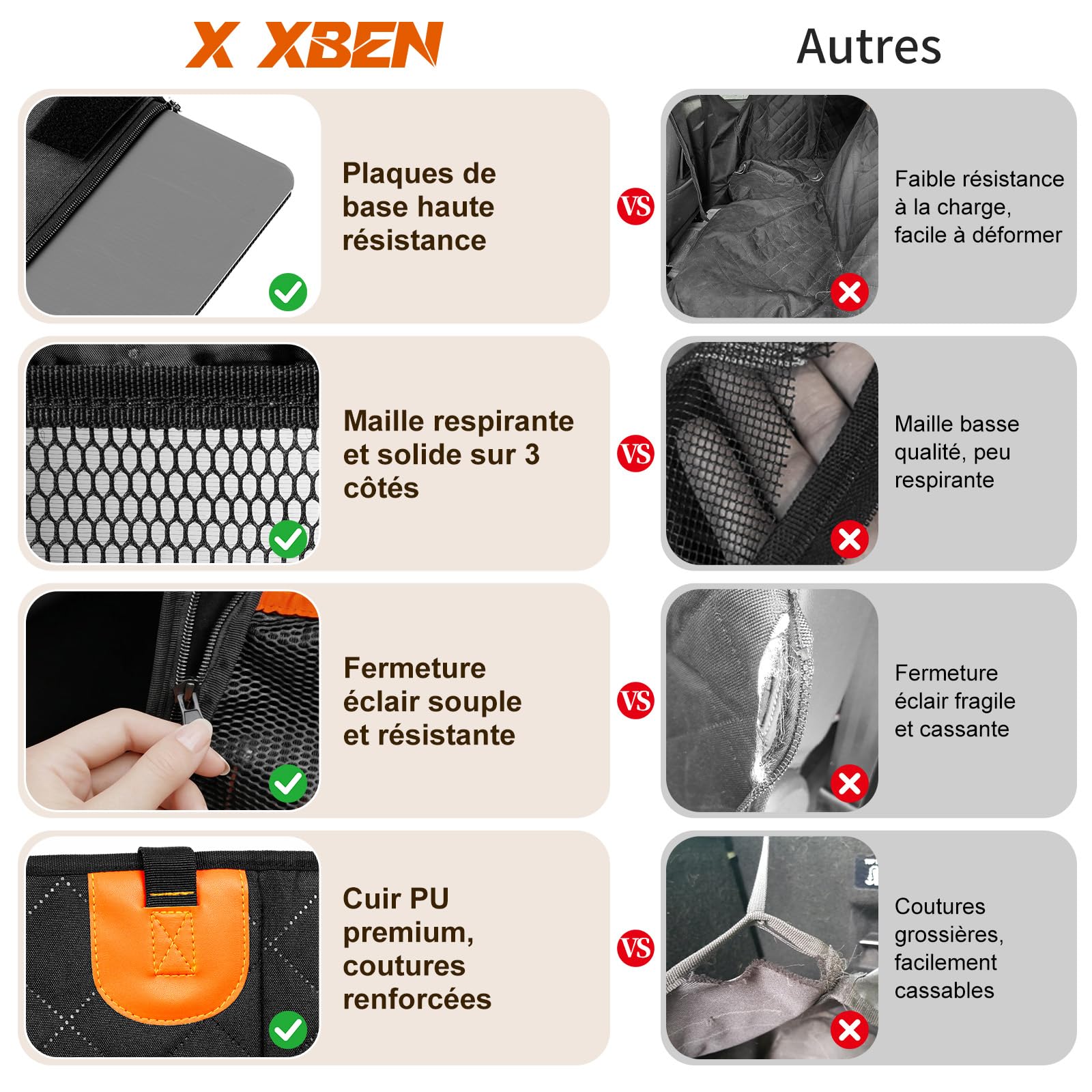 X XBEN

Autres

Plaques de base haute résistance

VS

Faible résistance à la charge, facile à déformer

Maille respirante et solide sur 3 côtés

VS

Maille basse qualité, peu respirante

Fermeture éclair souple et résistante

VS

Fermeture éclair fragile et cassante

Cuir PU premium, coutures renforcées

VS

Coutures grossières, facilement cassables