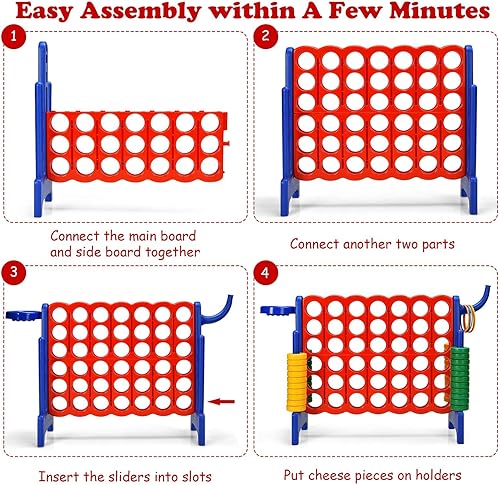 Easy Assembly within A Few Minutes

1

Connect the main board and side board together

2

Connect another two parts

3

Insert the sliders into slots

4

Put cheese pieces on holders