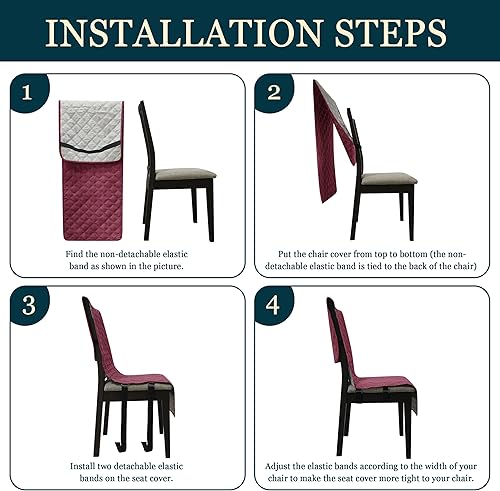 INSTALLATION STEPS

1

Find the non-detachable elastic band as shown in the picture.

2

Put the chair cover from top to bottom (the non-detachable elastic band is tied to the back of the chair)

3

Install two detachable elastic bands on the seat cover.

4

Adjust the elastic bands according to the width of your chair to make the seat cover more tight to your chair.