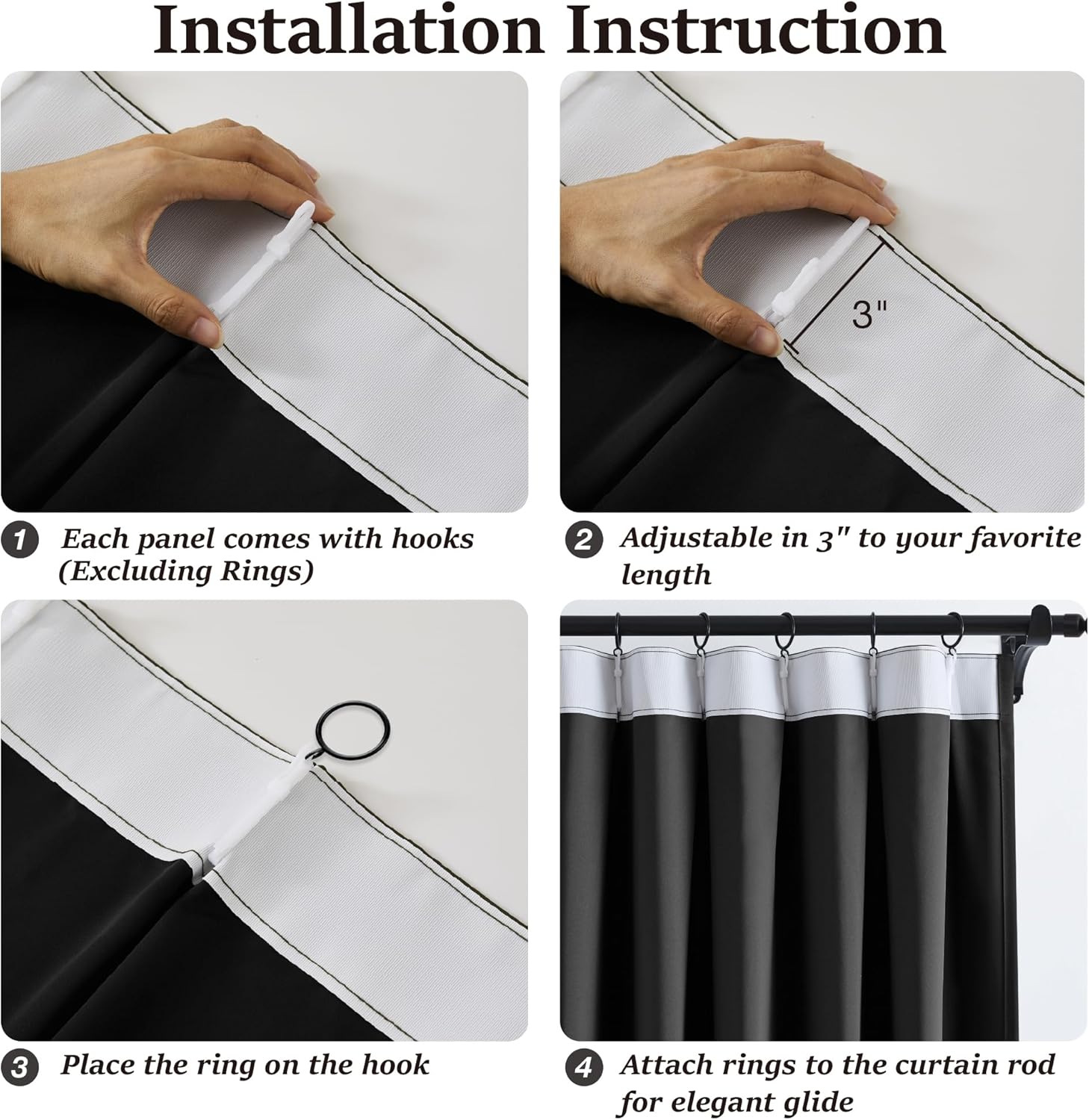 Installation Instruction

3"

1 Each panel comes with hooks (Excluding Rings)

2 Adjustable in 3" to your favorite length

3 Place the ring on the hook

4 Attach rings to the curtain rod for elegant glide