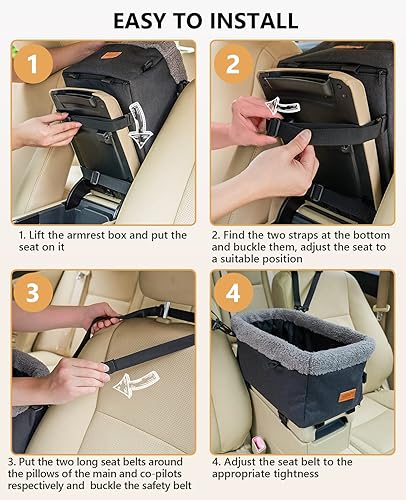 EASY TO INSTALL

1

1. Lift the armrest box and put the seat on it

2

2. Find the two straps at the bottom and buckle them, adjust the seat to a suitable position

3

3. Put the two long seat belts around the pillows of the main and co-pilots respectively and buckle the safety belt

4

4. Adjust the seat belt to the appropriate tightness