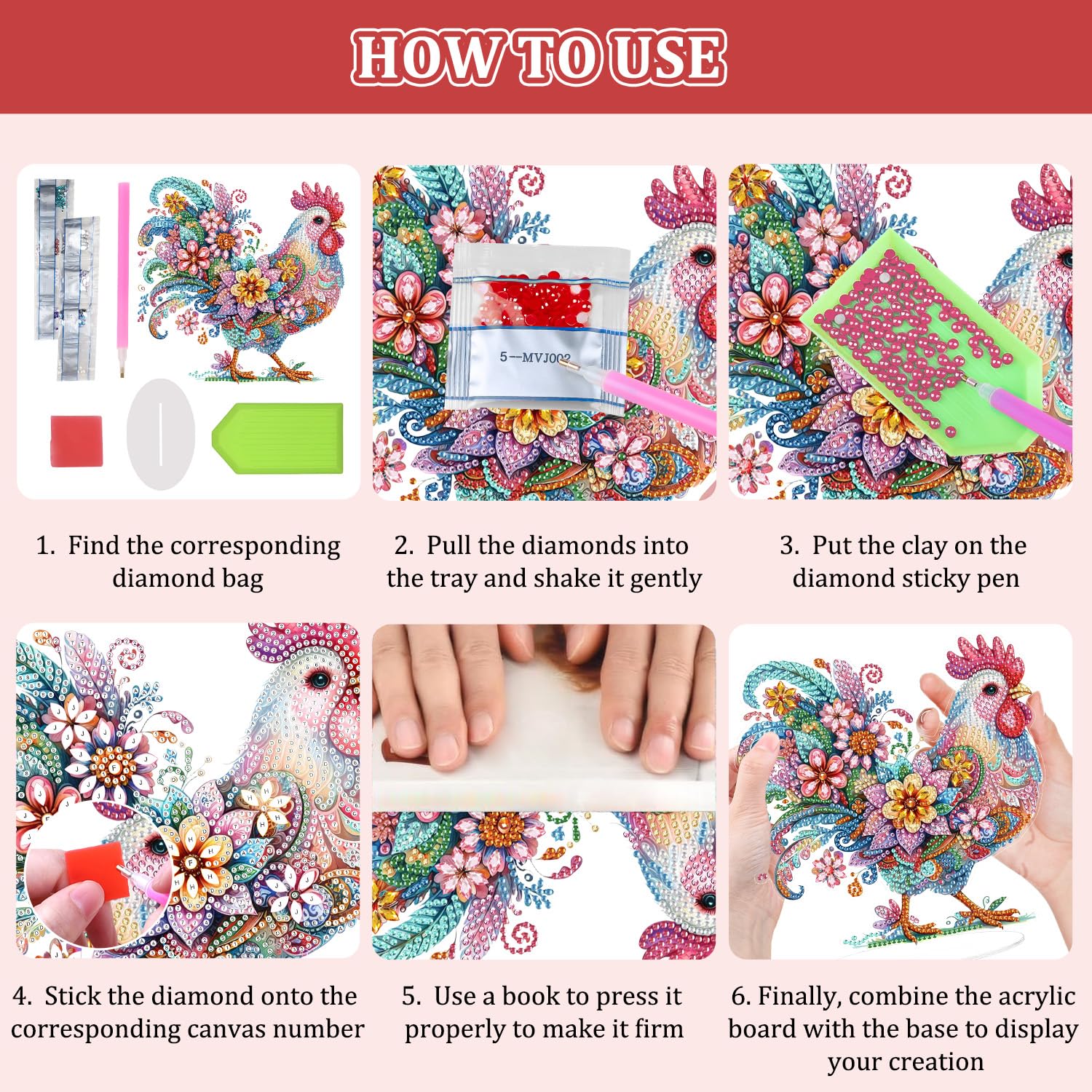 HOW TO USE

5--MVJ002

1. Find the corresponding diamond bag

2. Pull the diamonds into the tray and shake it gently

3. Put the clay on the diamond sticky pen

4. Stick the diamond onto the corresponding canvas number

5. Use a book to press it properly to make it firm

6. Finally, combine the acrylic board with the base to display your creation