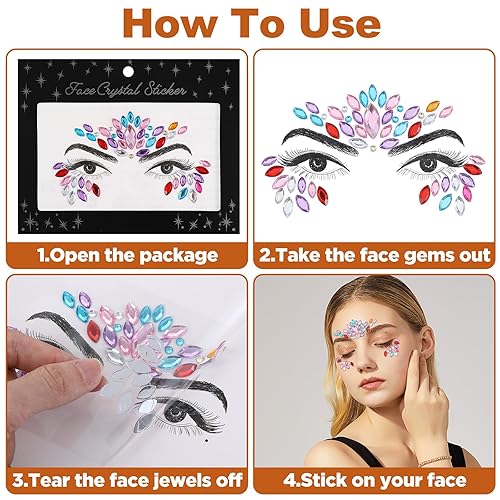 How To Use

Face Crystal Sticker

1.Open the package

2.Take the face gems out

3.Tear the face jewels off

4.Stick on your face