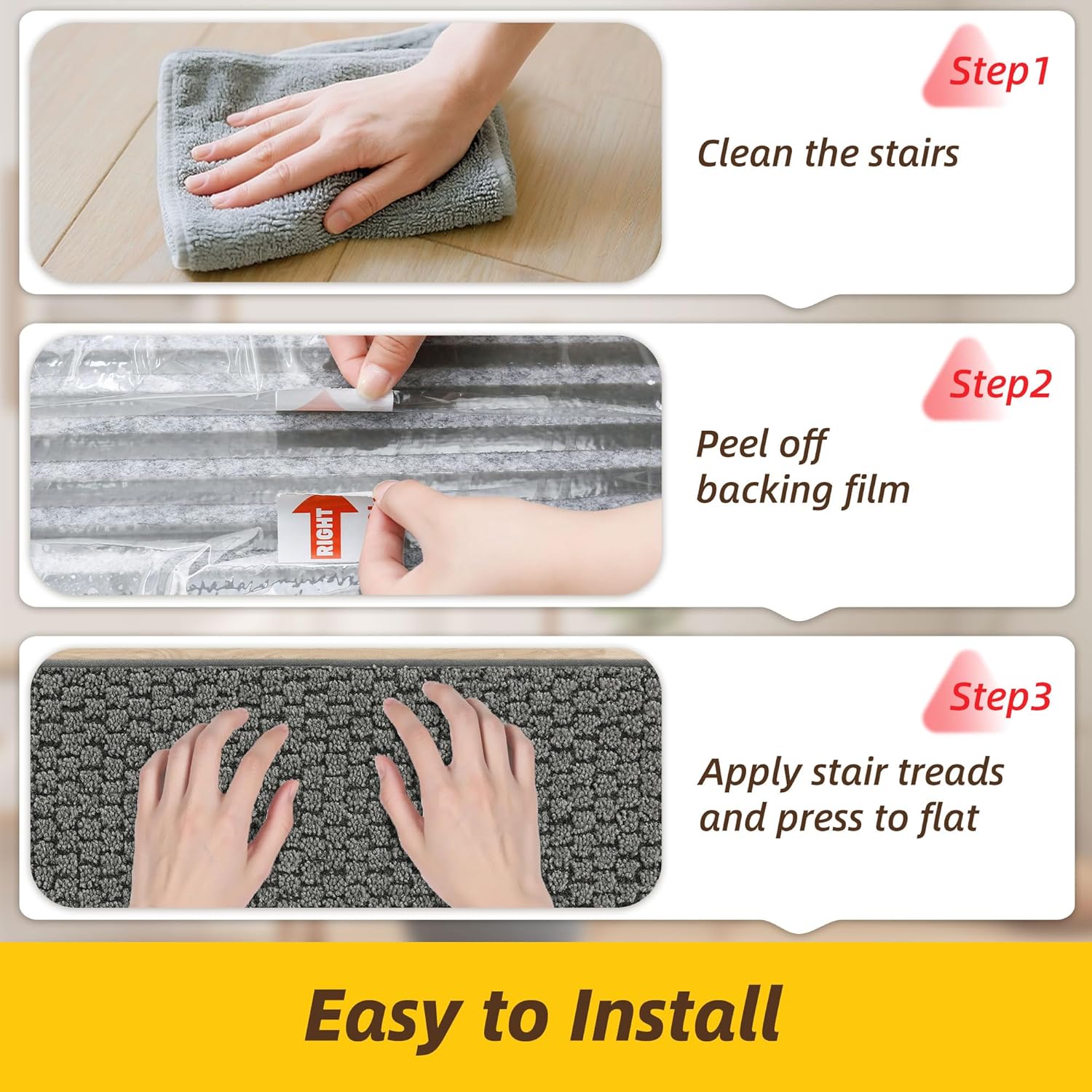 Step1

Clean the stairs

RIGHT

Step2

Peel off backing film

Step3

Apply stair treads and press to flat

Easy to Install