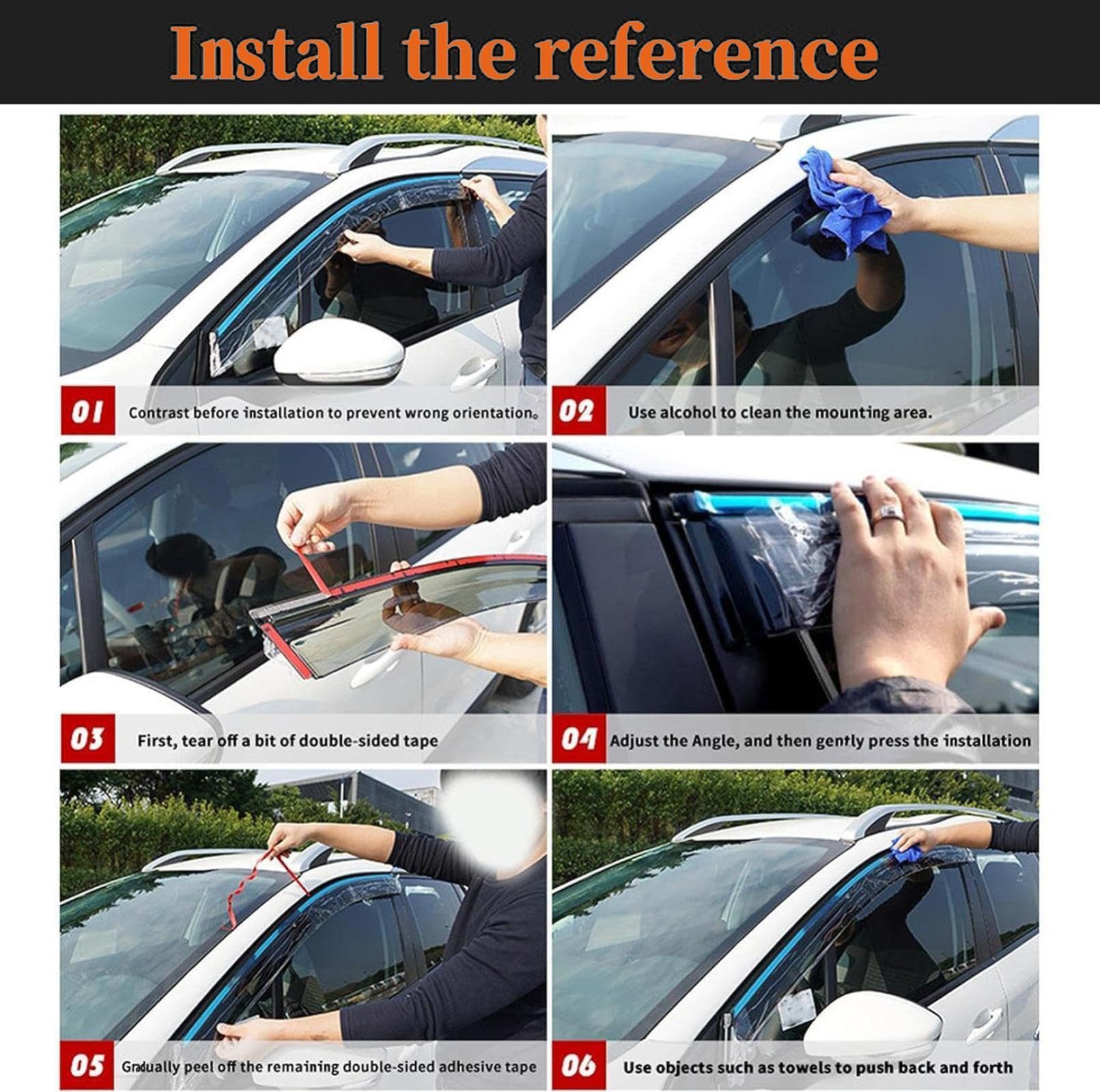 Install the reference

01 Contrast before installation to prevent wrong orientation。

02 Use alcohol to clean the mounting area.

03 First, tear off a bit of double-sided tape

04 Adjust the Angle, and then gently press the installation

05 Gradually peel off the remaining double-sided adhesive tape

06 Use objects such as towels to push back and forth