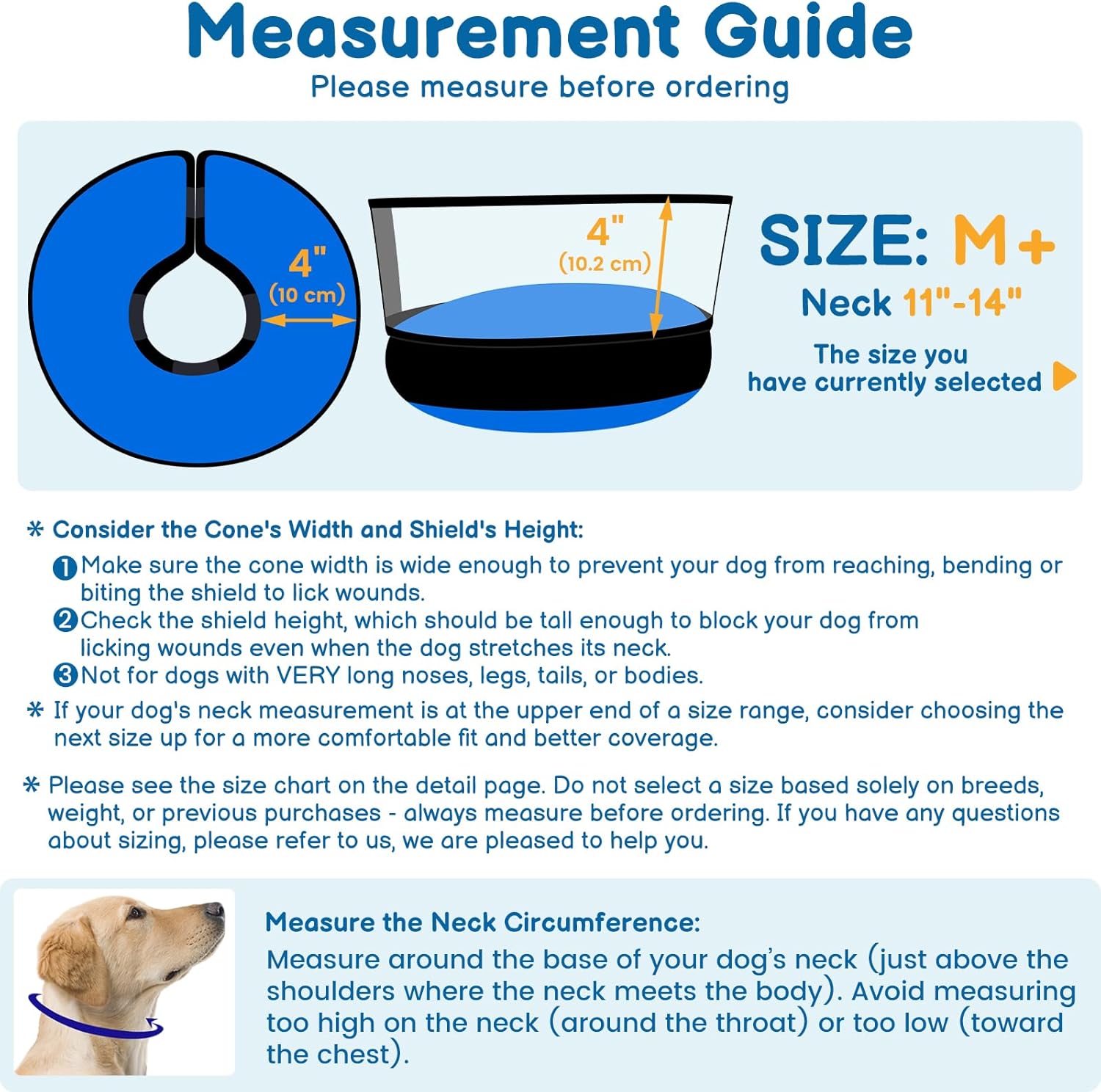 Measurement Guide
Please measure before ordering

4"
(10 cm)

4"
(10.2 cm)

SIZE: M+
Neck 11"-14"
The size you have currently selected

* Consider the Cone's Width and Shield's Height:
1 Make sure the cone width is wide enough to prevent your dog from reaching, bending or biting the shield to lick wounds.
2 Check the shield height, which should be tall enough to block your dog from licking wounds even when the dog stretches its neck.
3 Not for dogs with VERY long noses, legs, tails, or bodies.

* If your dog's neck measurement is at the upper end of a size range, consider choosing the next size up for a more comfortable fit and better coverage.

* Please see the size chart on the detail page. Do not select a size based solely on breeds, weight, or previous purchases - always measure before ordering. If you have any questions about sizing, please refer to us, we are pleased to help you.

Measure the Neck Circumference:
Measure around the base of your dog's neck (just above the shoulders where the neck meets the body). Avoid measuring too high on the neck (around the throat) or too low (toward the chest).