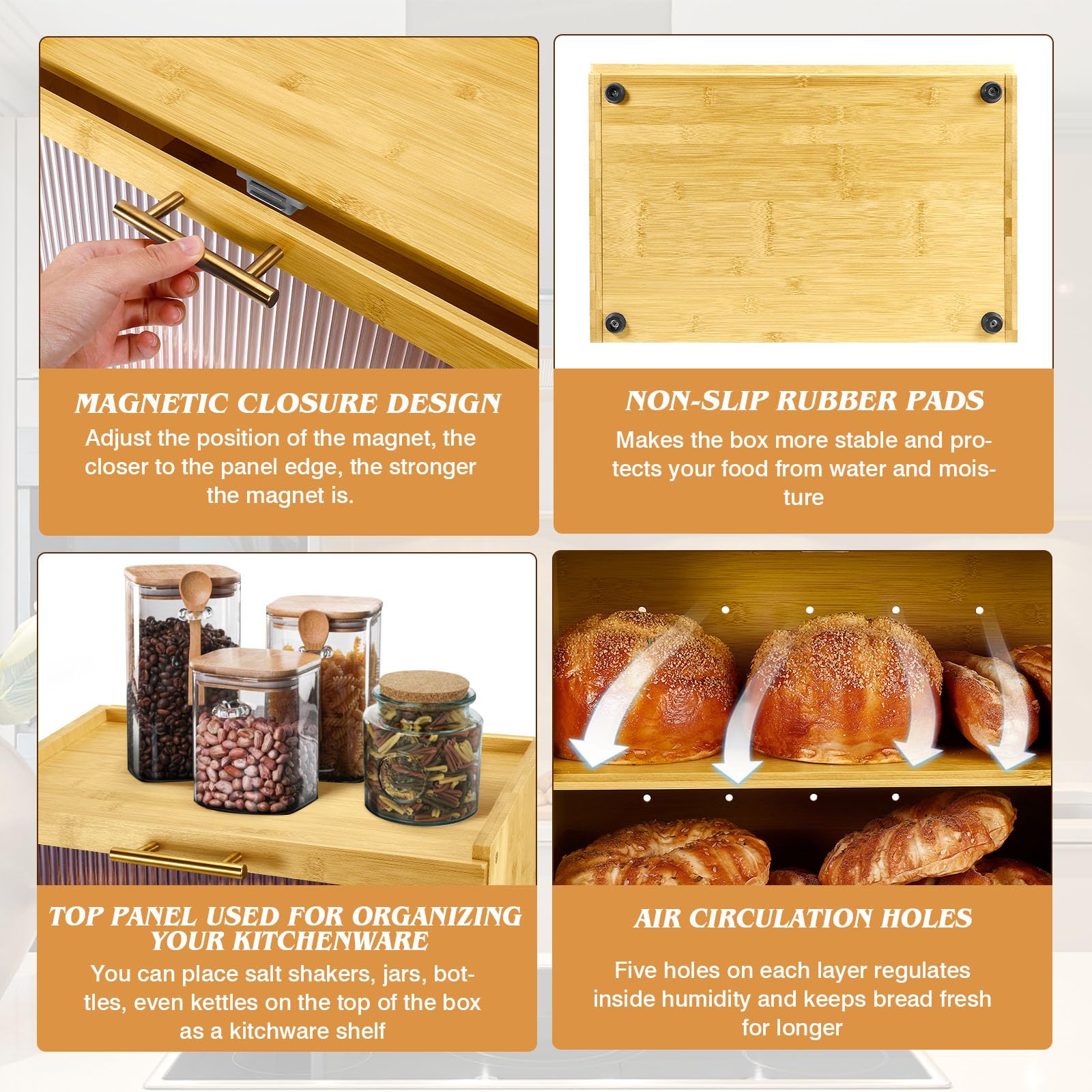 MAGNETIC CLOSURE DESIGN

Adjust the position of the magnet, the closer to the panel edge, the stronger the magnet is.

NON-SLIP RUBBER PADS

Makes the box more stable and protects your food from water and moisture

TOP PANEL USED FOR ORGANIZING YOUR KITCHENWARE

You can place salt shakers, jars, bottles, even kettles on the top of the box as a kitchware shelf

AIR CIRCULATION HOLES

Five holes on each layer regulates inside humidity and keeps bread fresh for longer