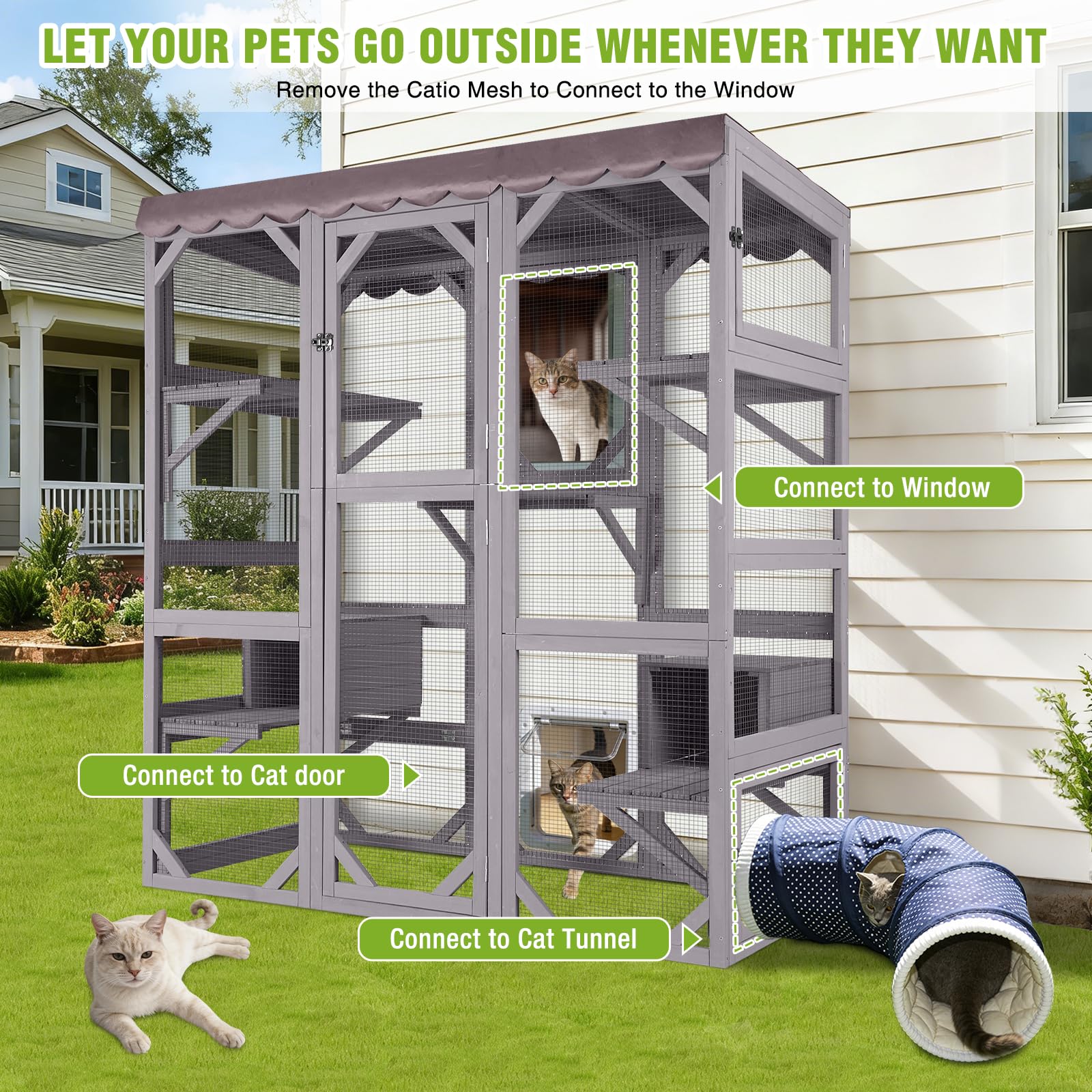 LET YOUR PETS GO OUTSIDE WHENEVER THEY WANT

Remove the Catio Mesh to Connect to the Window

Connect to Window

Connect to Cat door

Connect to Cat Tunnel