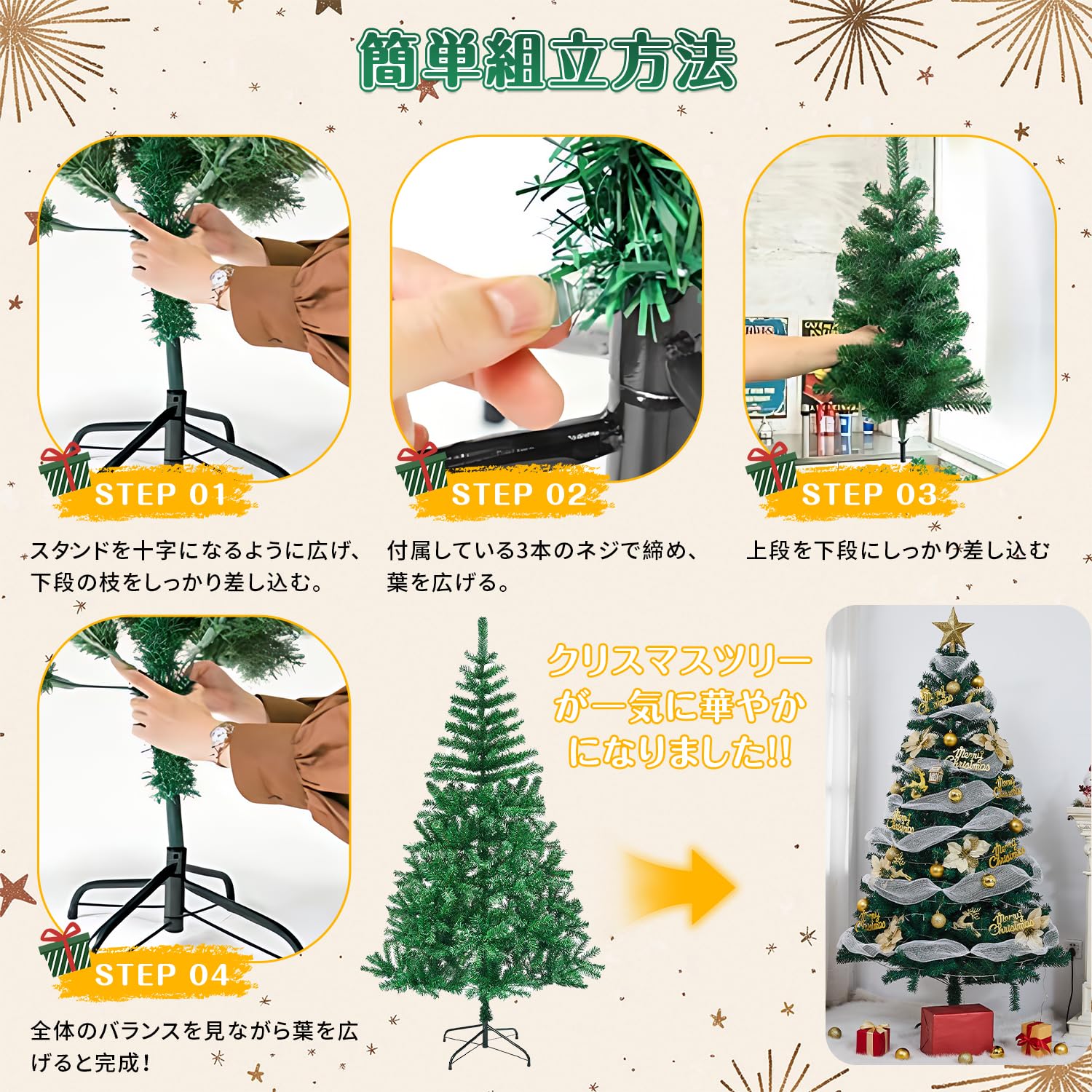 簡単組立方法

STEP 01

スタンドを十字になるように広げ、下段の枝をしっかり差し込む。

STEP 02

付属している3本のネジで締め、葉を広げる。

STEP 03

上段を下段にしっかり差し込む

STEP 04

全体のバランスを見ながら葉を広げると完成！

クリスマスツリーが一気に華やかになりました!!

Merry Christmas

Merry Christmas

Merry Christmas

Merry Christmas

Merry Christmas

Merry Christmas