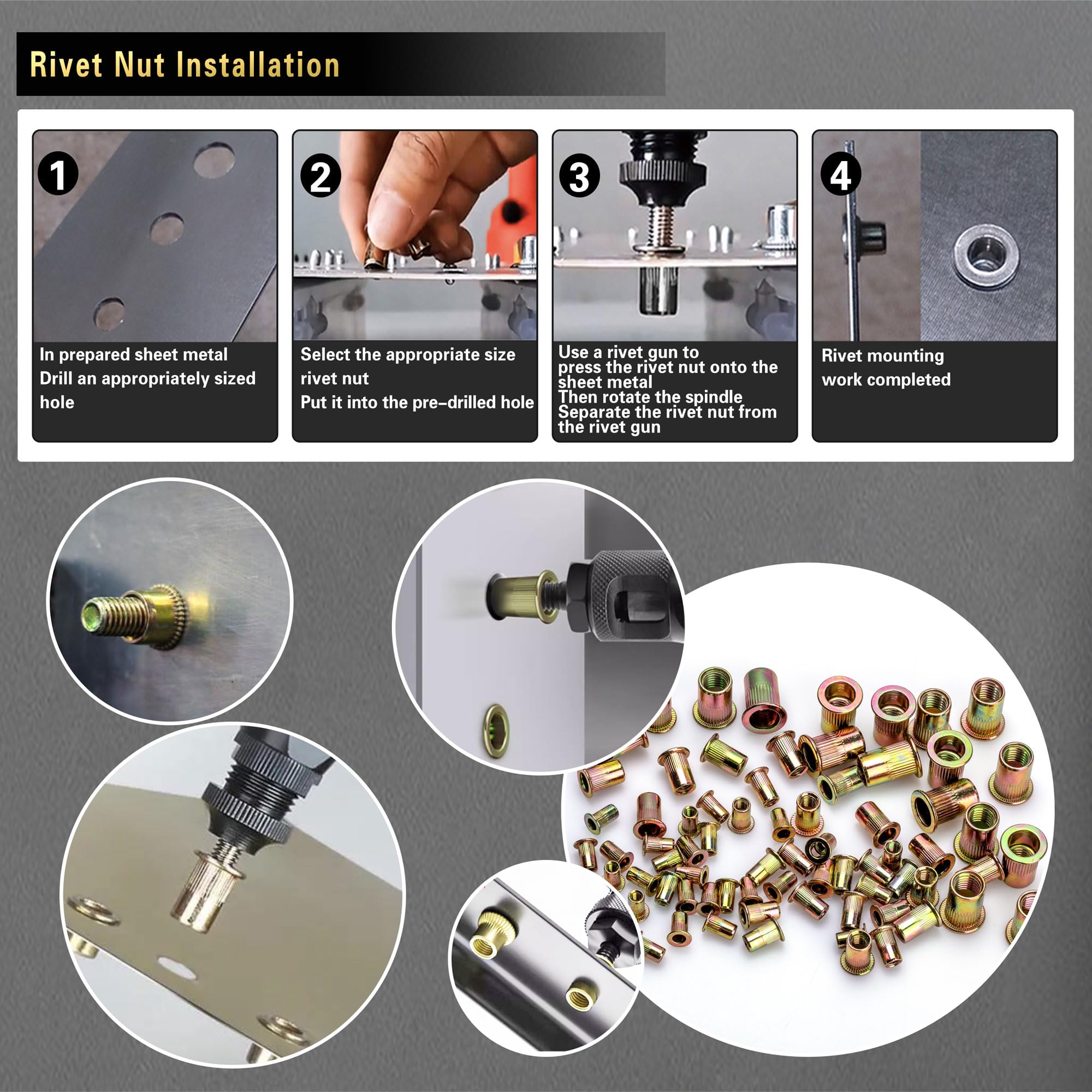 Rivet Nut Installation

1
In prepared sheet metal
Drill an appropriately sized hole

2
Select the appropriate size rivet nut
Put it into the pre-drilled hole

3
Use a rivet gun to press the rivet nut onto the sheet metal
Then rotate the spindle
Separate the rivet nut from the rivet gun

4
Rivet mounting work completed