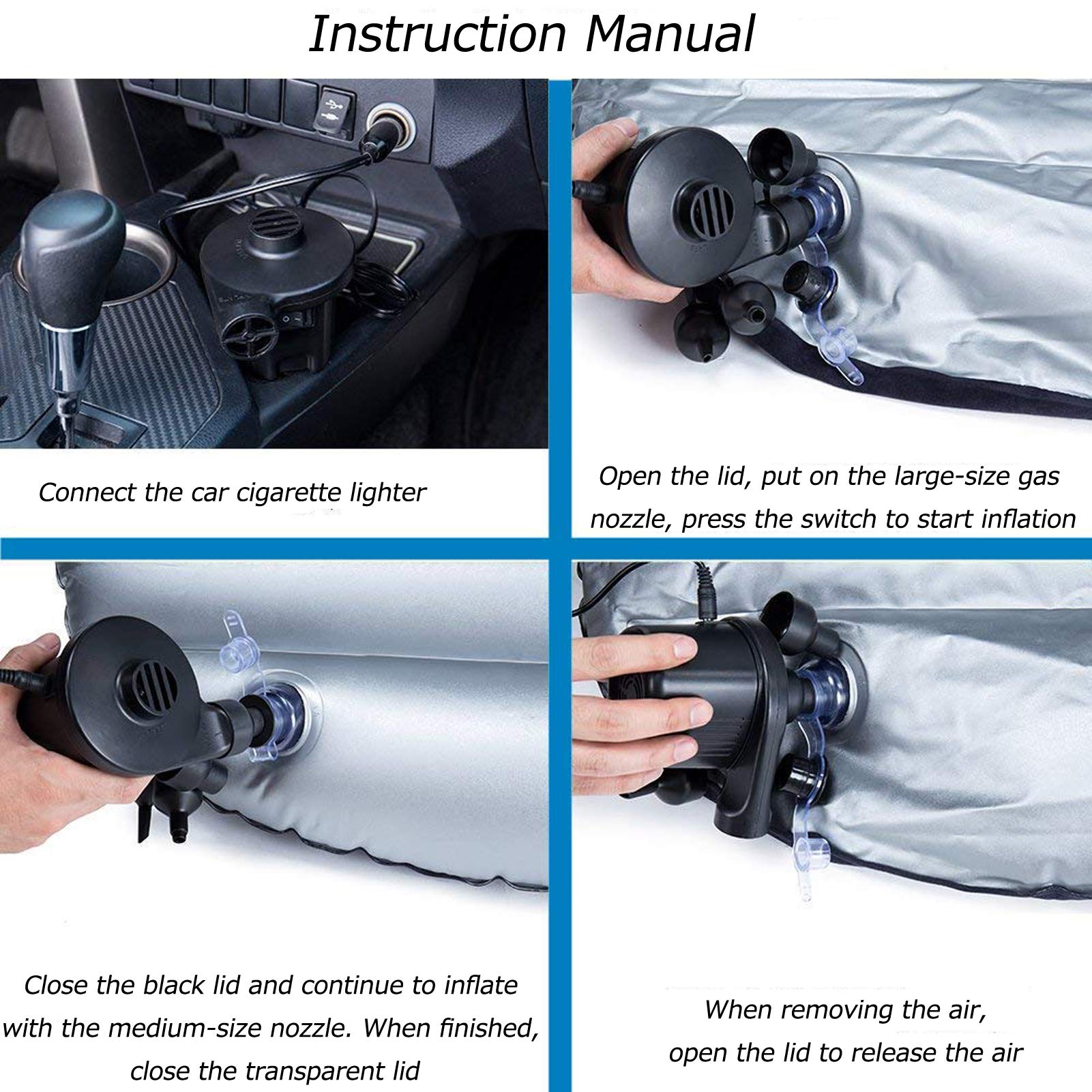 Instruction Manual

Connect the car cigarette lighter

Open the lid, put on the large-size gas nozzle, press the switch to start inflation

Close the black lid and continue to inflate with the medium-size nozzle. When finished, close the transparent lid

When removing the air, open the lid to release the air