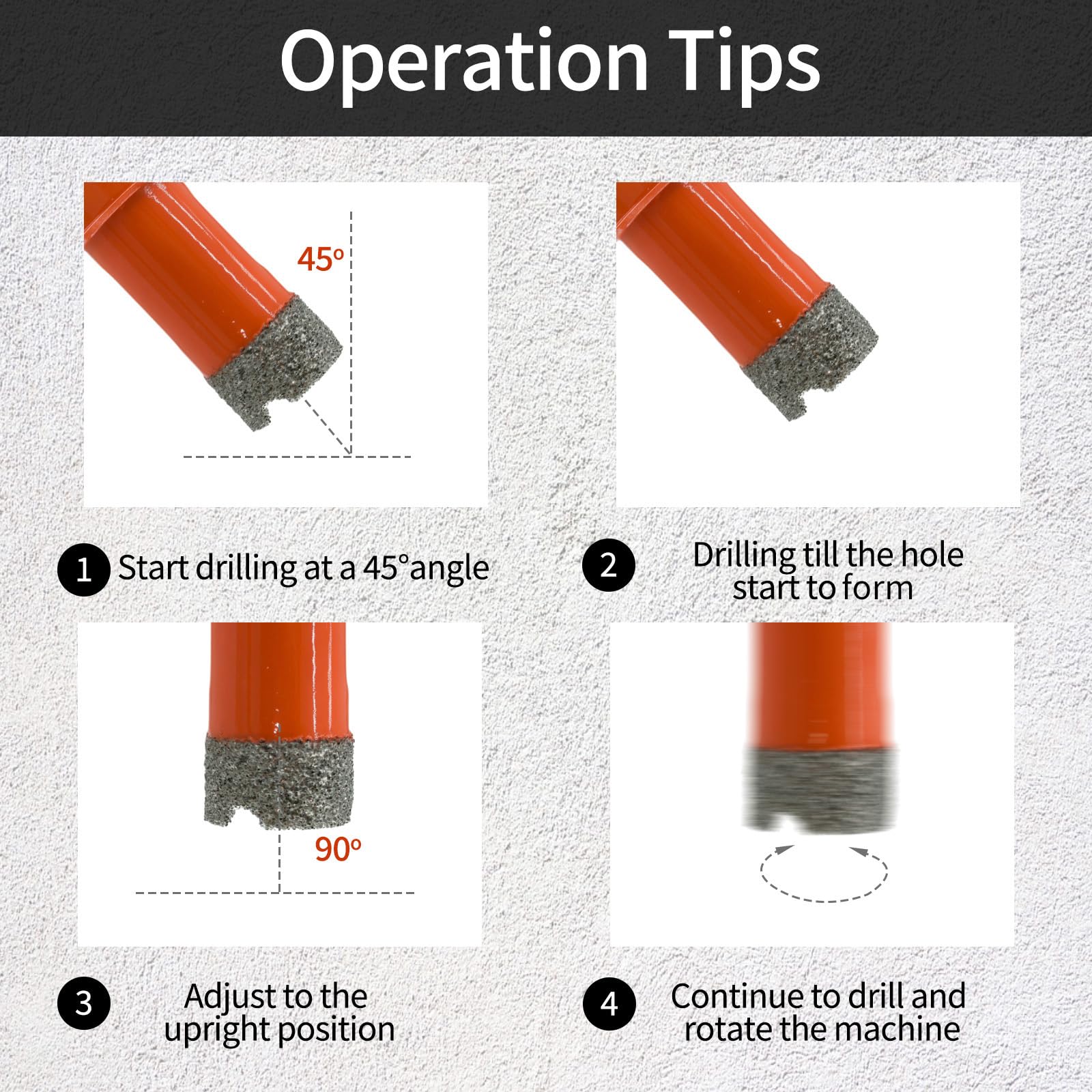 Operation Tips

45°

1 Start drilling at a 45°angle

2 Drilling till the hole start to form

90°

3 Adjust to the upright position

4 Continue to drill and rotate the machine