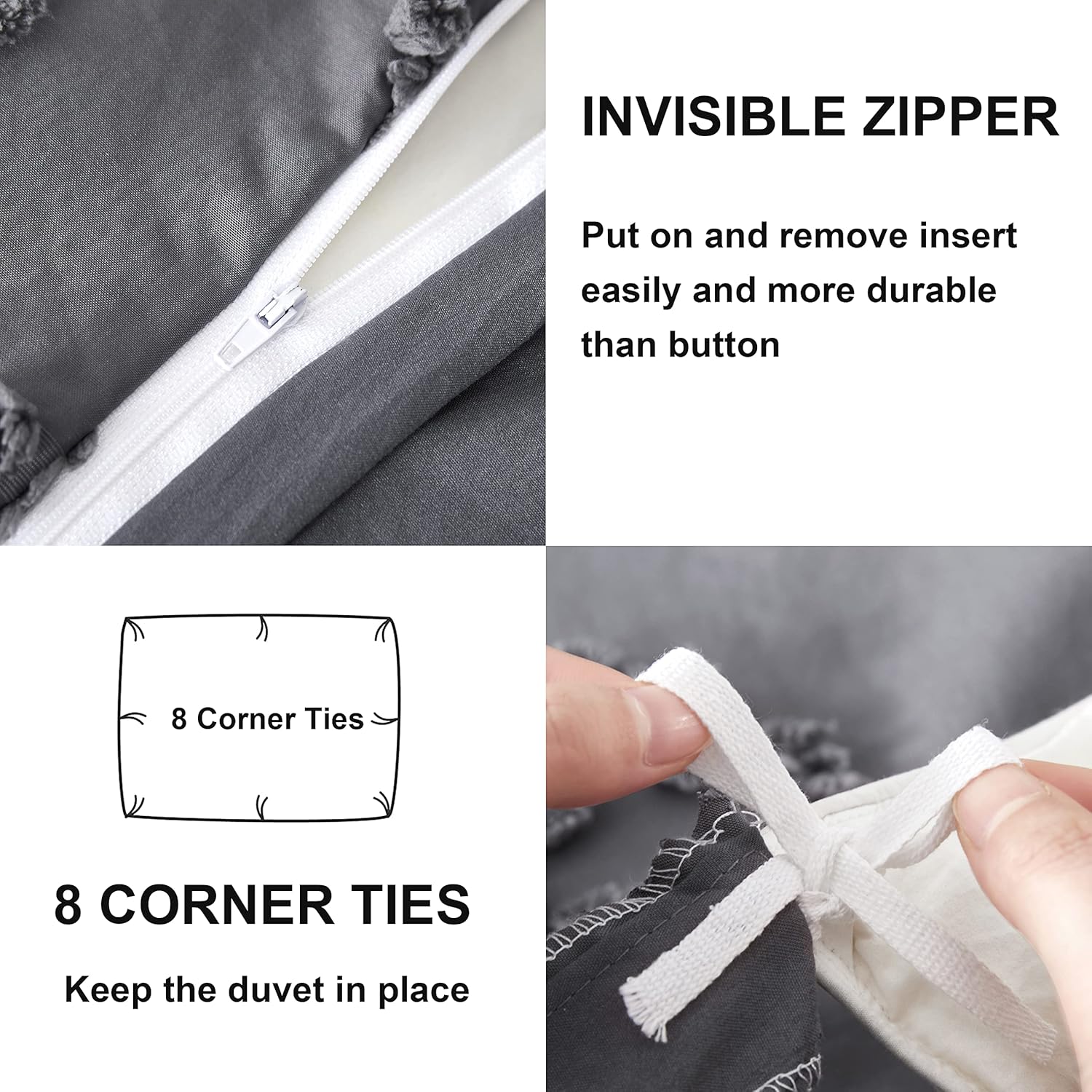 INVISIBLE ZIPPER

Put on and remove insert easily and more durable than button

8 Corner Ties

8 CORNER TIES

Keep the duvet in place