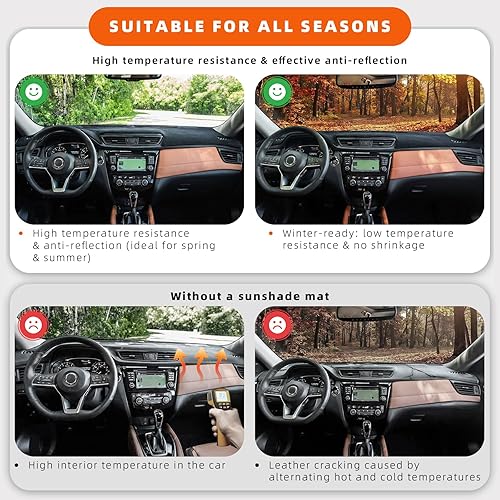 SUITABLE FOR ALL SEASONS

High temperature resistance & effective anti-reflection

• High temperature resistance & anti-reflection (ideal for spring & summer)

• Winter-ready: low temperature resistance & no shrinkage

Without a sunshade mat

• High interior temperature in the car

• Leather cracking caused by alternating hot and cold temperatures