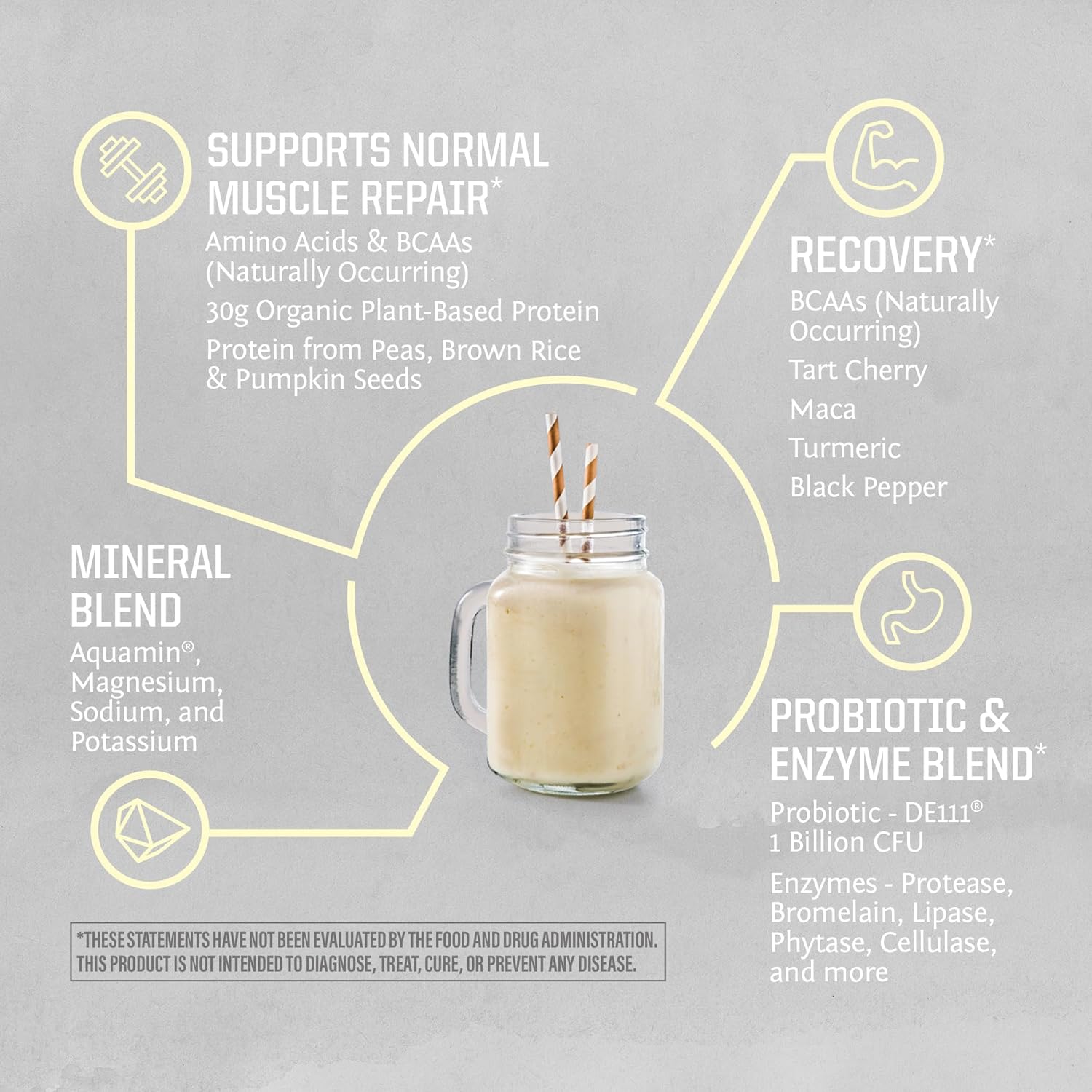 SUPPORTS NORMAL MUSCLE REPAIR*
Amino Acids & BCAAs (Naturally Occurring)
30g Organic Plant-Based Protein
Protein from Peas, Brown Rice & Pumpkin Seeds

RECOVERY*
BCAAs (Naturally Occurring)
Tart Cherry
Maca
Turmeric
Black Pepper

MINERAL BLEND
Aquamin®, Magnesium, Sodium, and Potassium

PROBIOTIC & ENZYME BLEND*
Probiotic - DE111® 1 Billion CFU
Enzymes - Protease, Bromelain, Lipase, Phytase, Cellulase, and more

*THESE STATEMENTS HAVE NOT BEEN EVALUATED BY THE FOOD AND DRUG ADMINISTRATION. THIS PRODUCT IS NOT INTENDED TO DIAGNOSE, TREAT, CURE, OR PREVENT ANY DISEASE.