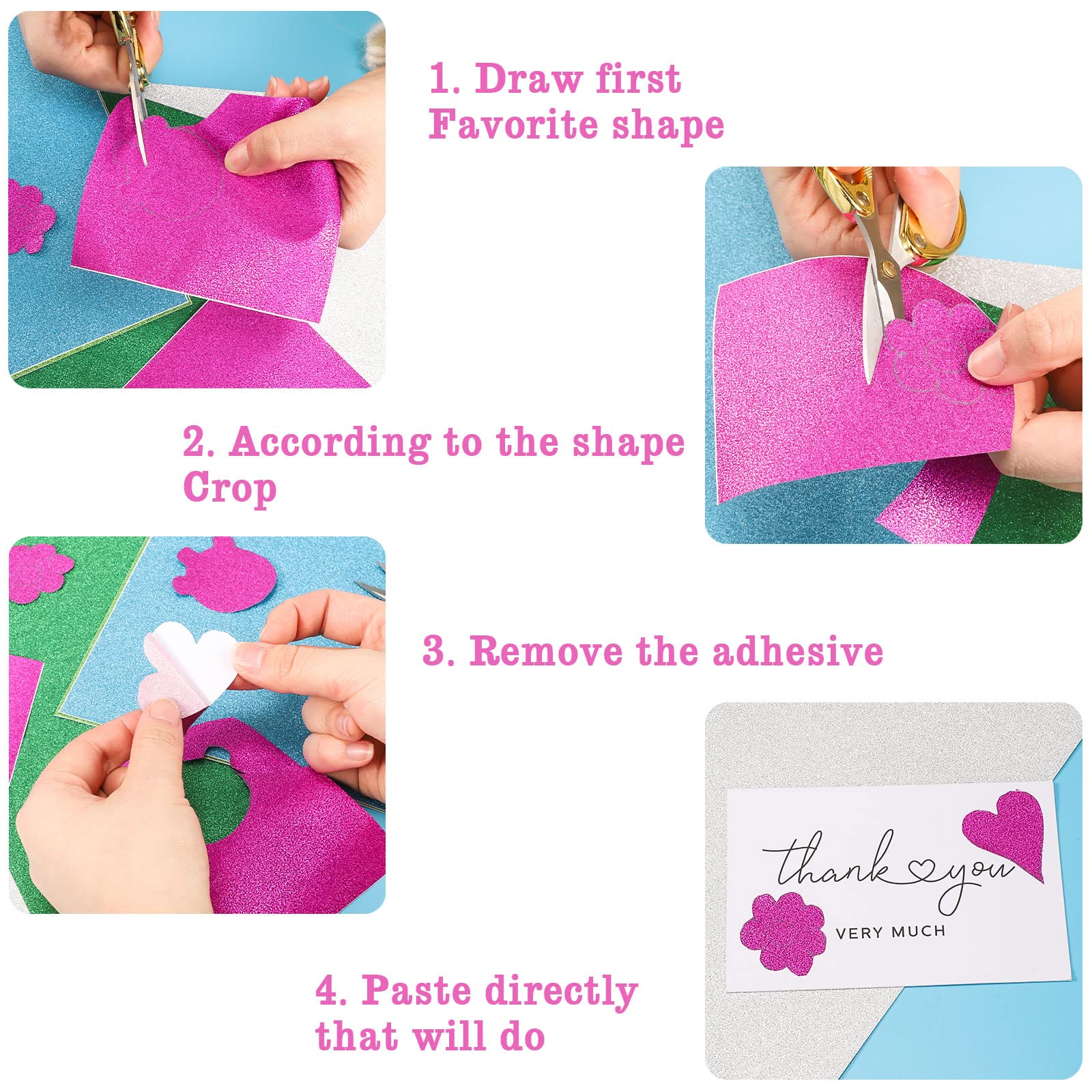 1. Draw first
Favorite shape

2. According to the shape
Crop

3. Remove the adhesive

thank you
VERY MUCH

4. Paste directly
that will do