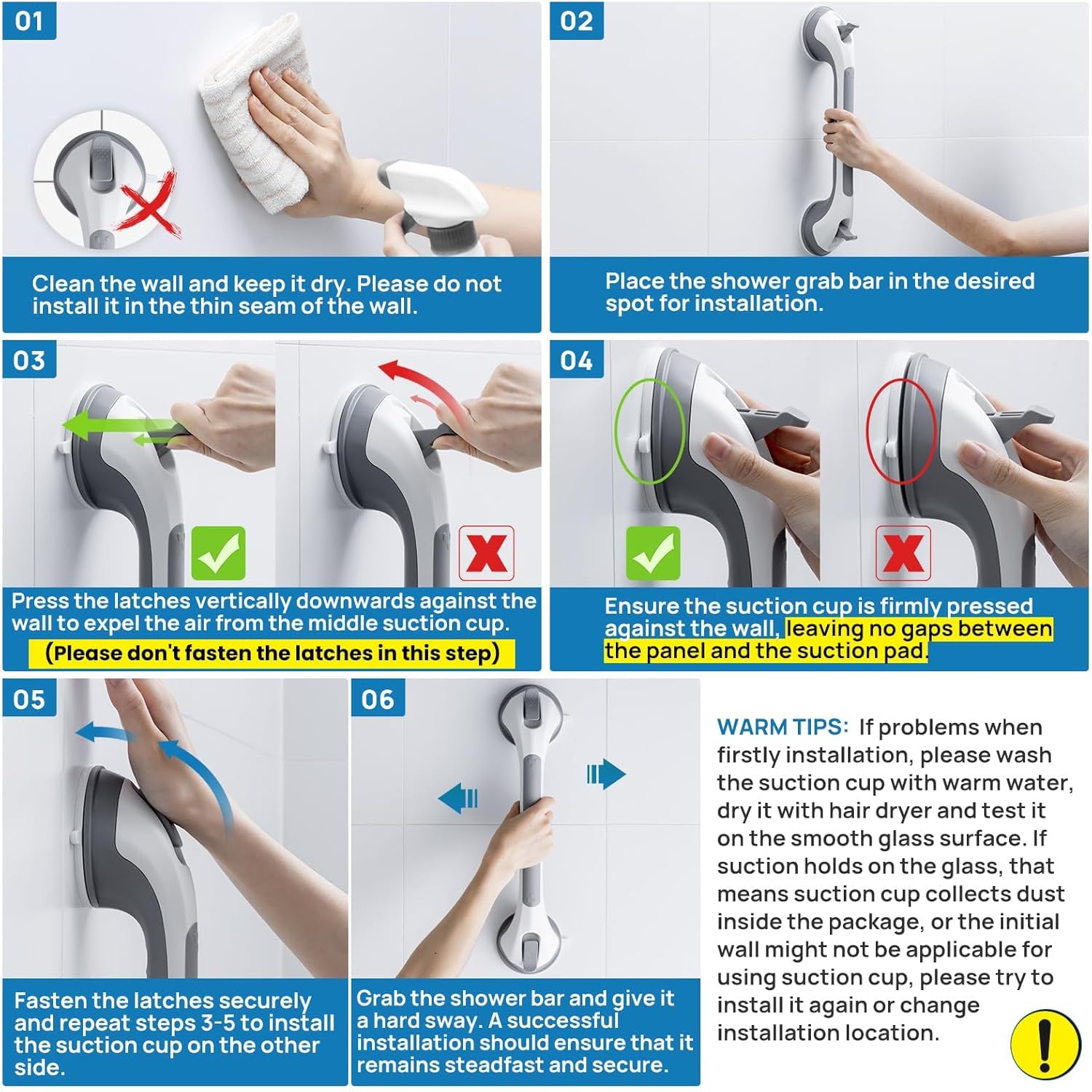 01

Clean the wall and keep it dry. Please do not install it in the thin seam of the wall.

02

Place the shower grab bar in the desired spot for installation.

03

Press the latches vertically downwards against the wall to expel the air from the middle suction cup.
(Please don't fasten the latches in this step)

04

Ensure the suction cup is firmly pressed against the wall, leaving no gaps between the panel and the suction pad.

05

Fasten the latches securely and repeat steps 3-5 to install the suction cup on the other side.

06

Grab the shower bar and give it a hard sway. A successful installation should ensure that it remains steadfast and secure.

WARM TIPS: If problems when firstly installation, please wash the suction cup with warm water, dry it with hair dryer and test it on the smooth glass surface. If suction holds on the glass, that means suction cup collects dust inside the package, or the initial wall might not be applicable for using suction cup, please try to install it again or change installation location.

!