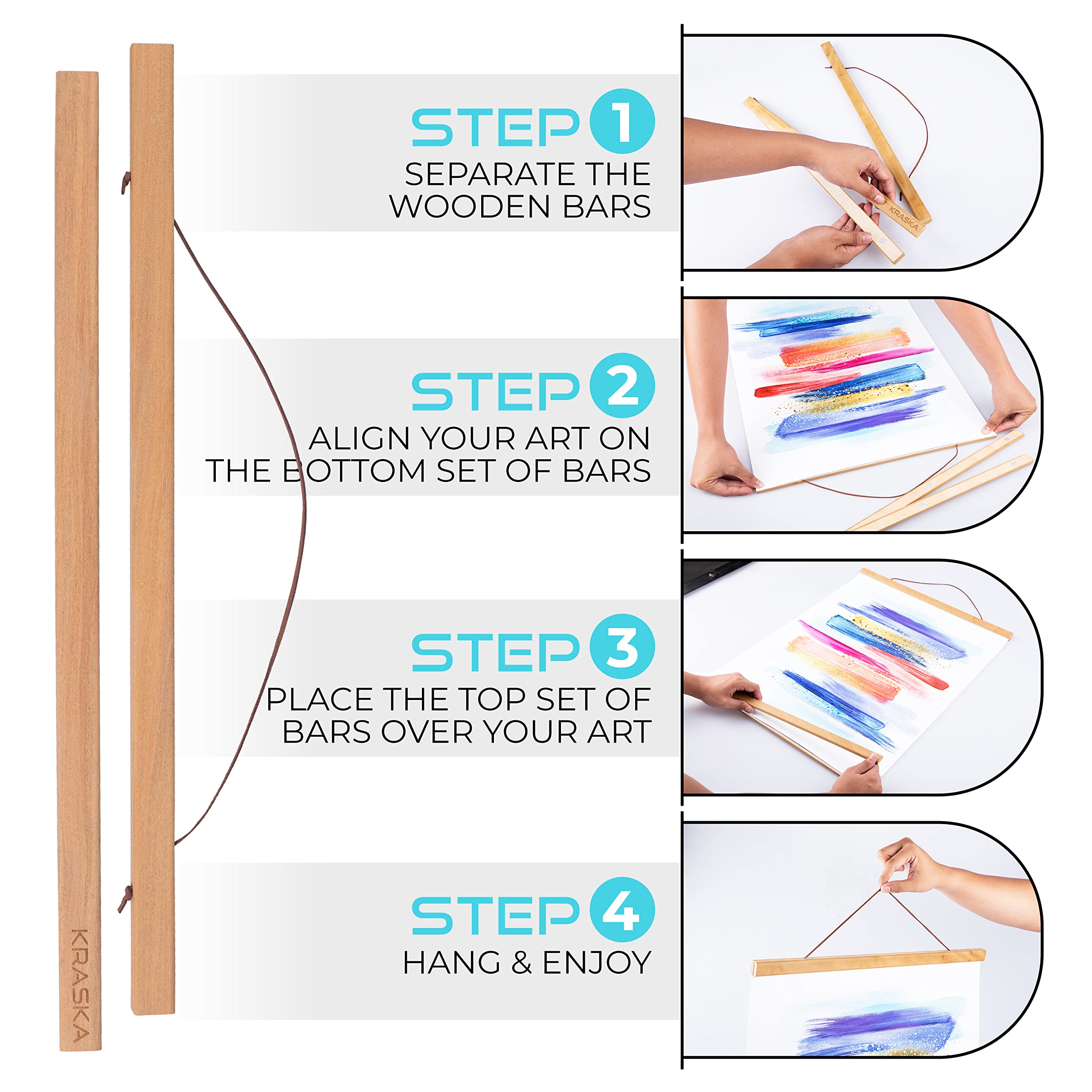 KRASKA

STEP 1
SEPARATE THE WOODEN BARS

KRASKA

STEP 2
ALIGN YOUR ART ON THE BOTTOM SET OF BARS

STEP 3
PLACE THE TOP SET OF BARS OVER YOUR ART

STEP 4
HANG & ENJOY