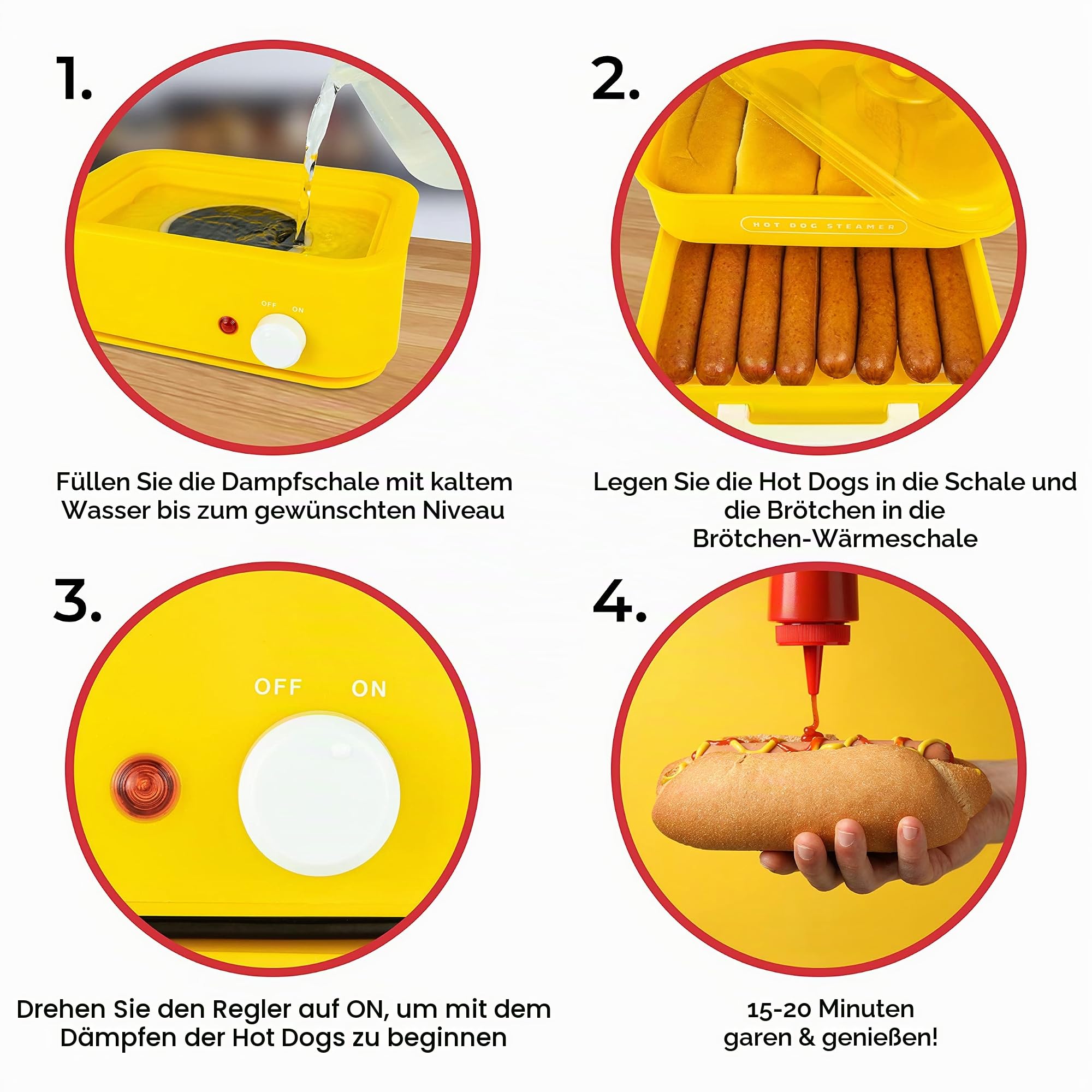 1.

OFF ON

Füllen Sie die Dampfschale mit kaltem Wasser bis zum gewünschten Niveau

2.

HOT DOG STEAMER

Legen Sie die Hot Dogs in die Schale und die Brötchen in die Brötchen-Wärmeschale

3.

OFF ON

Drehen Sie den Regler auf ON, um mit dem Dämpfen der Hot Dogs zu beginnen

4.

15-20 Minuten garen & genießen!