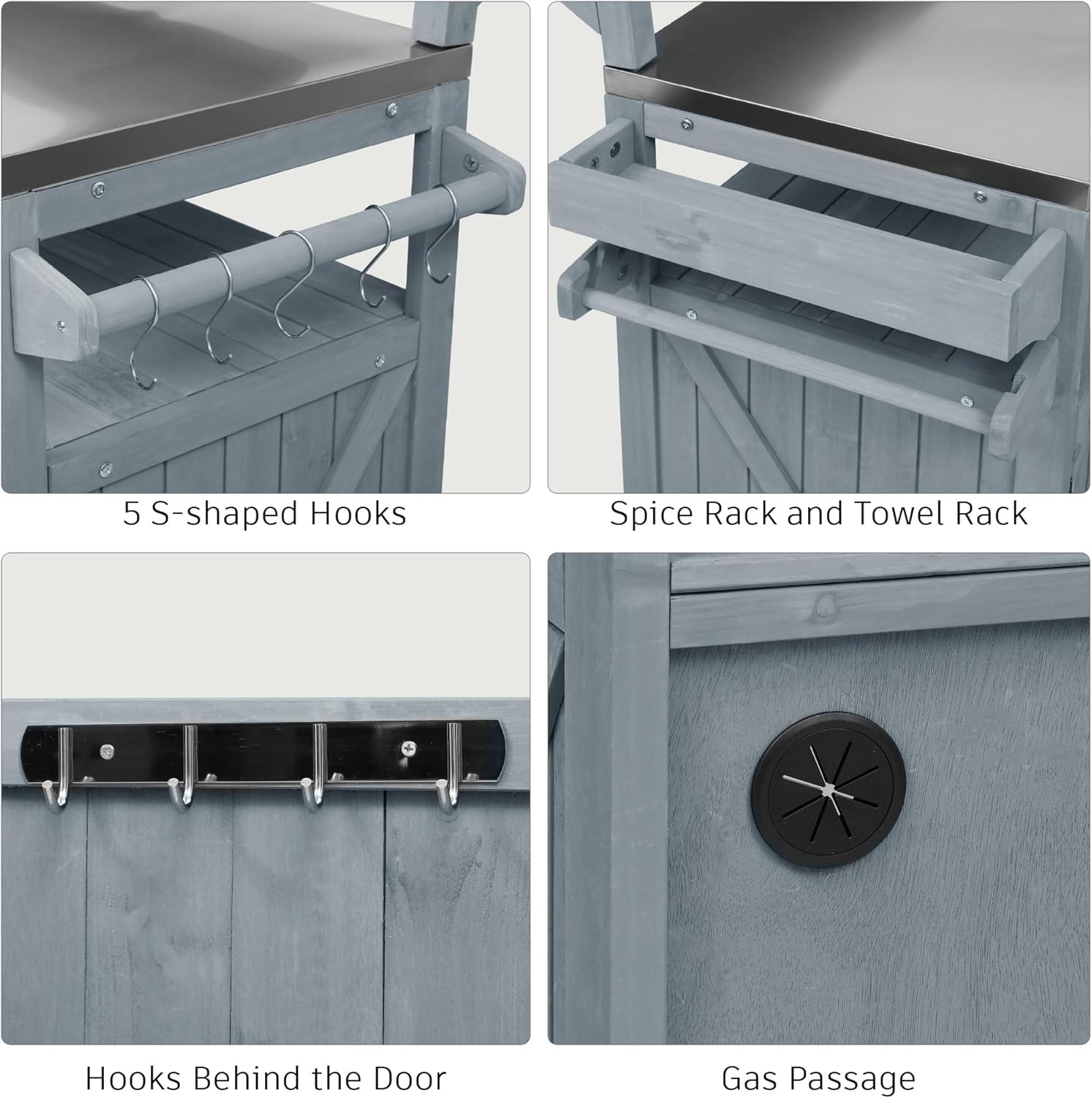 5 S-shaped Hooks

Spice Rack and Towel Rack

Hooks Behind the Door

Gas Passage