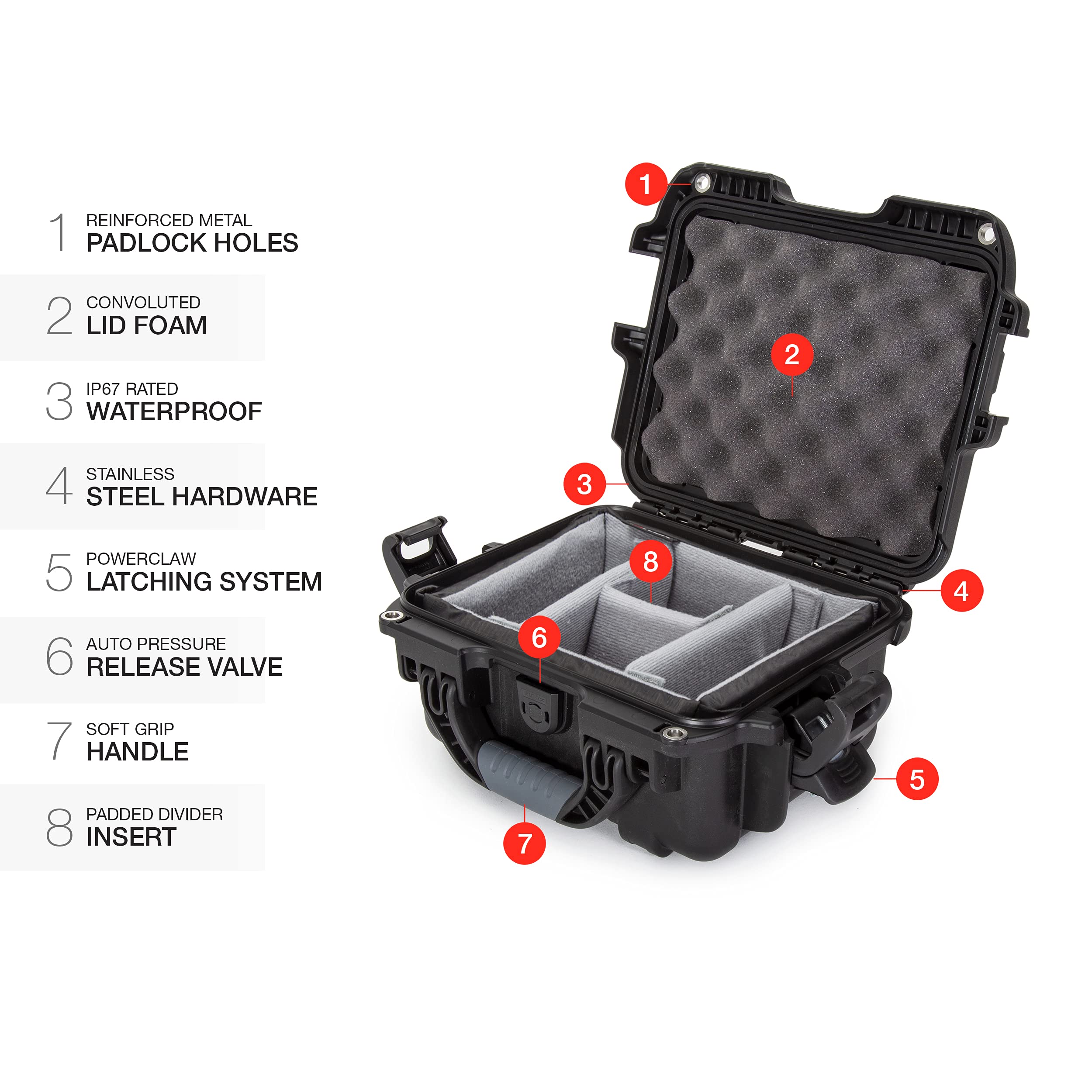 1 REINFORCED METAL
PADLOCK HOLES

2 CONVOLUTED
LID FOAM

3 IP67 RATED
WATERPROOF

4 STAINLESS
STEEL HARDWARE

5 POWERCLAW
LATCHING SYSTEM

6 AUTO PRESSURE
RELEASE VALVE

7 SOFT GRIP
HANDLE

8 PADDED DIVIDER
INSERT

1
2
3
8
4
6
5
7