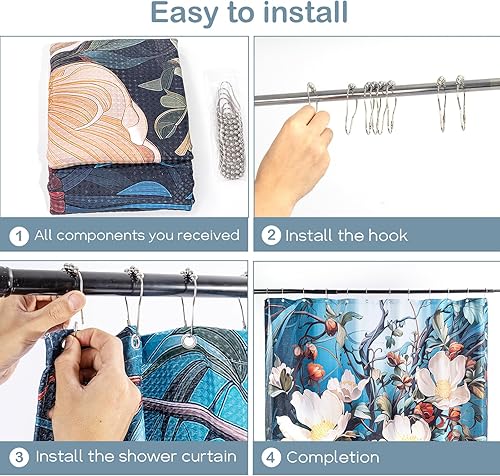 Easy to install

1 All components you received

2 Install the hook

3 Install the shower curtain

4 Completion