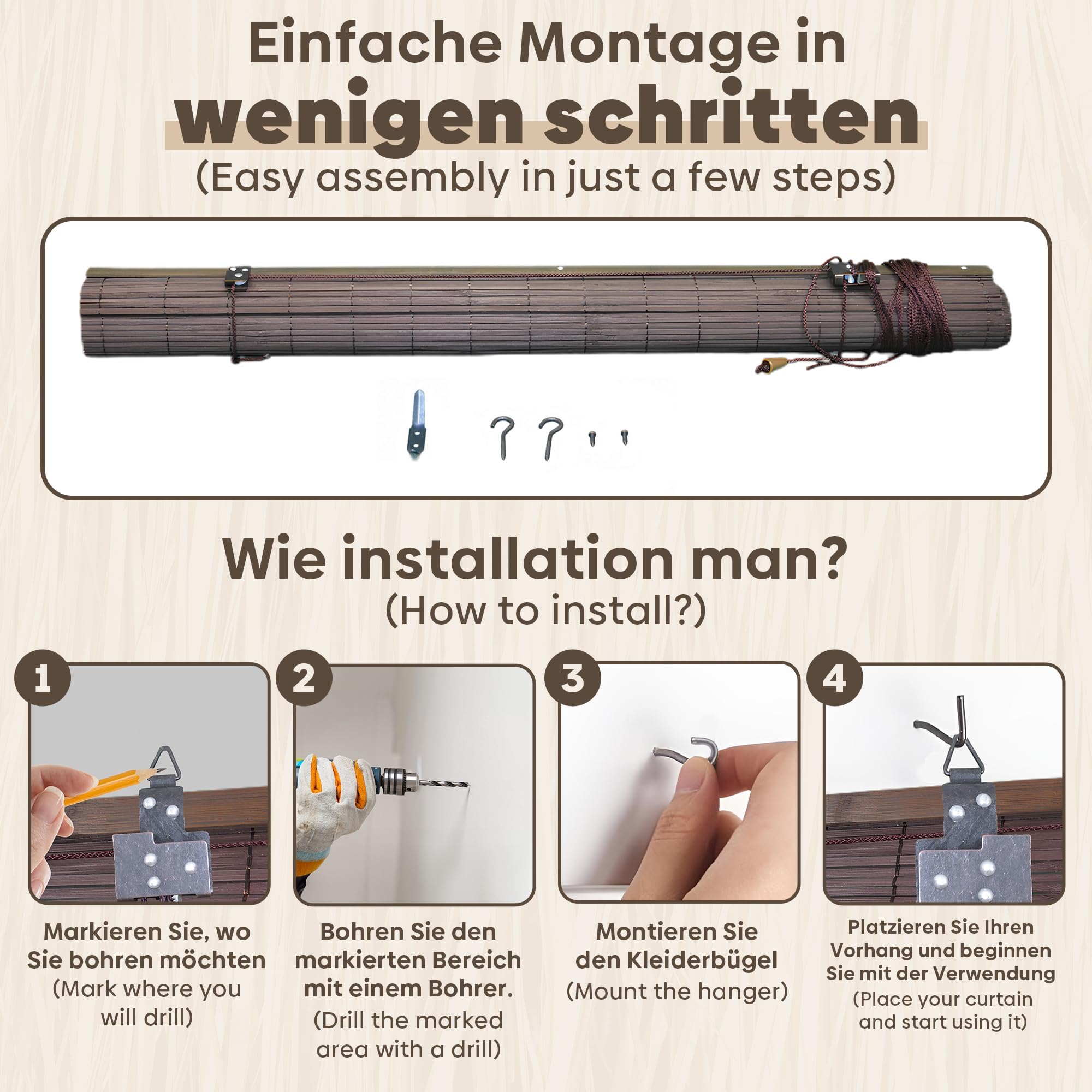 Einfache Montage in
wenigen schritten
(Easy assembly in just a few steps)

Wie installation man?
(How to install?)

1

Markieren Sie, wo Sie bohren möchten
(Mark where you will drill)

2

Bohren Sie den markierten Bereich mit einem Bohrer.
(Drill the marked area with a drill)

3

Montieren Sie den Kleiderbügel
(Mount the hanger)

4

Platzieren Sie Ihren Vorhang und beginnen Sie mit der Verwendung
(Place your curtain and start using it)