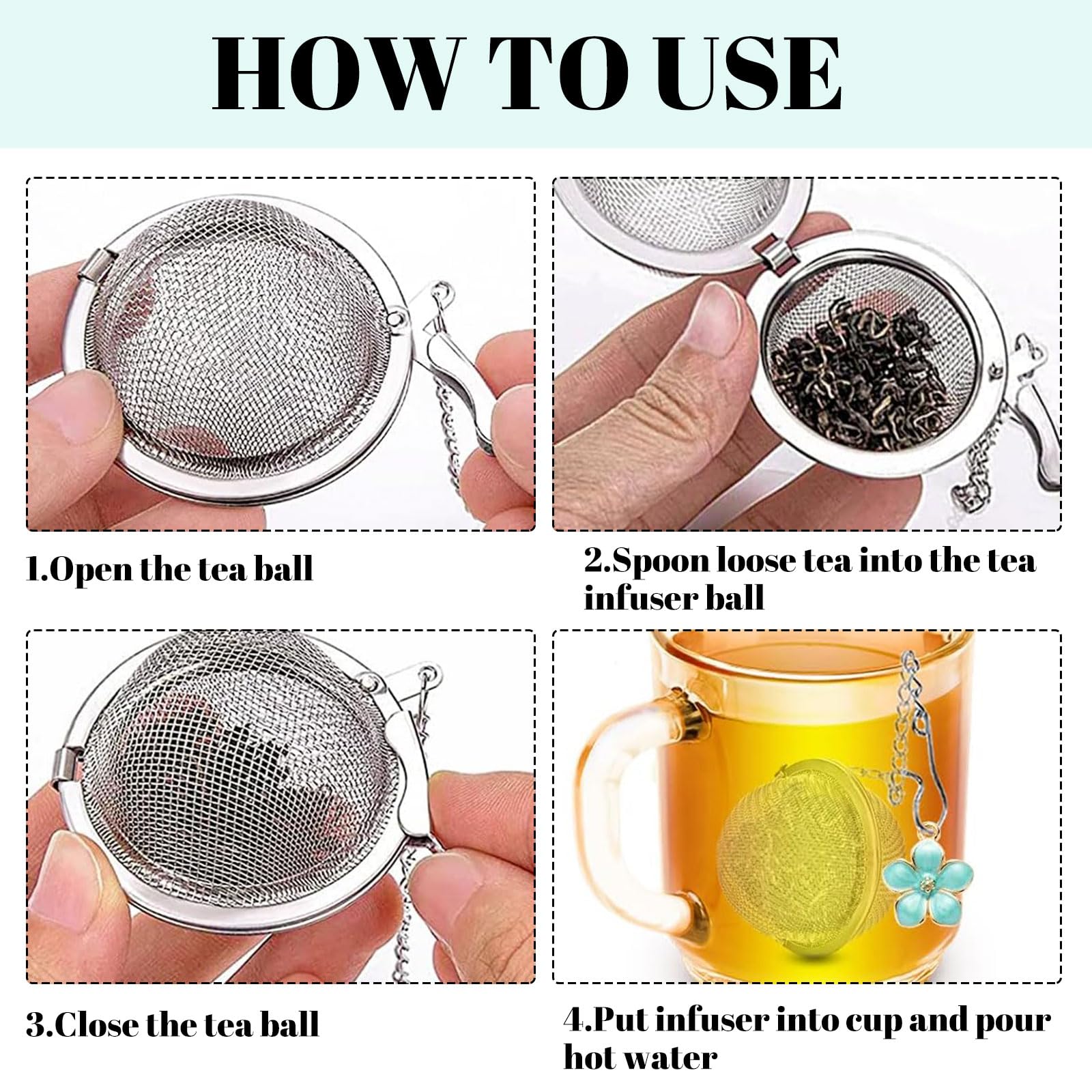 HOW TO USE

1.Open the tea ball

2.Spoon loose tea into the tea infuser ball

3.Close the tea ball

4.Put infuser into cup and pour hot water