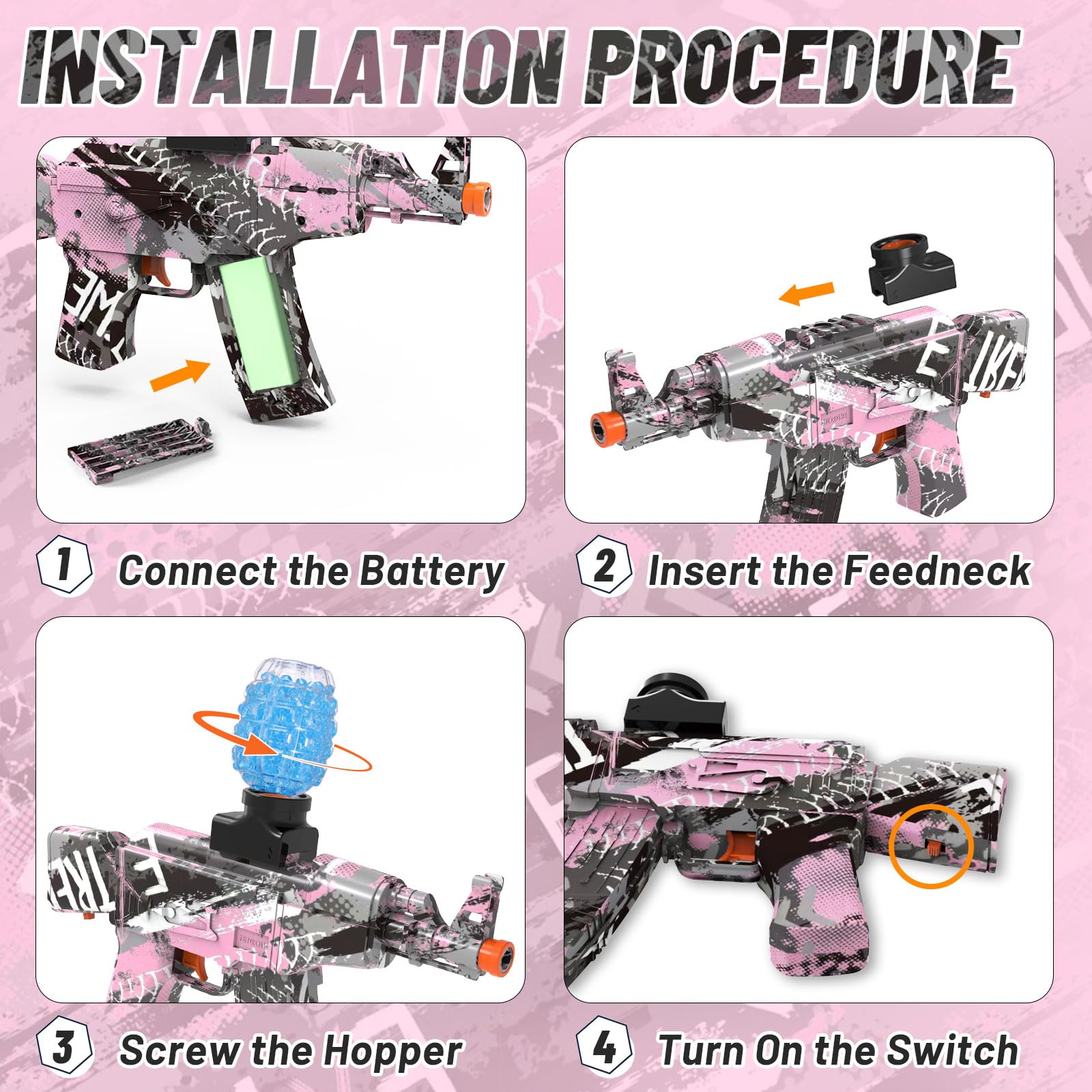 INSTALLATION PROCEDURE

1 Connect the Battery

2 Insert the Feedneck

3 Screw the Hopper

4 Turn On the Switch