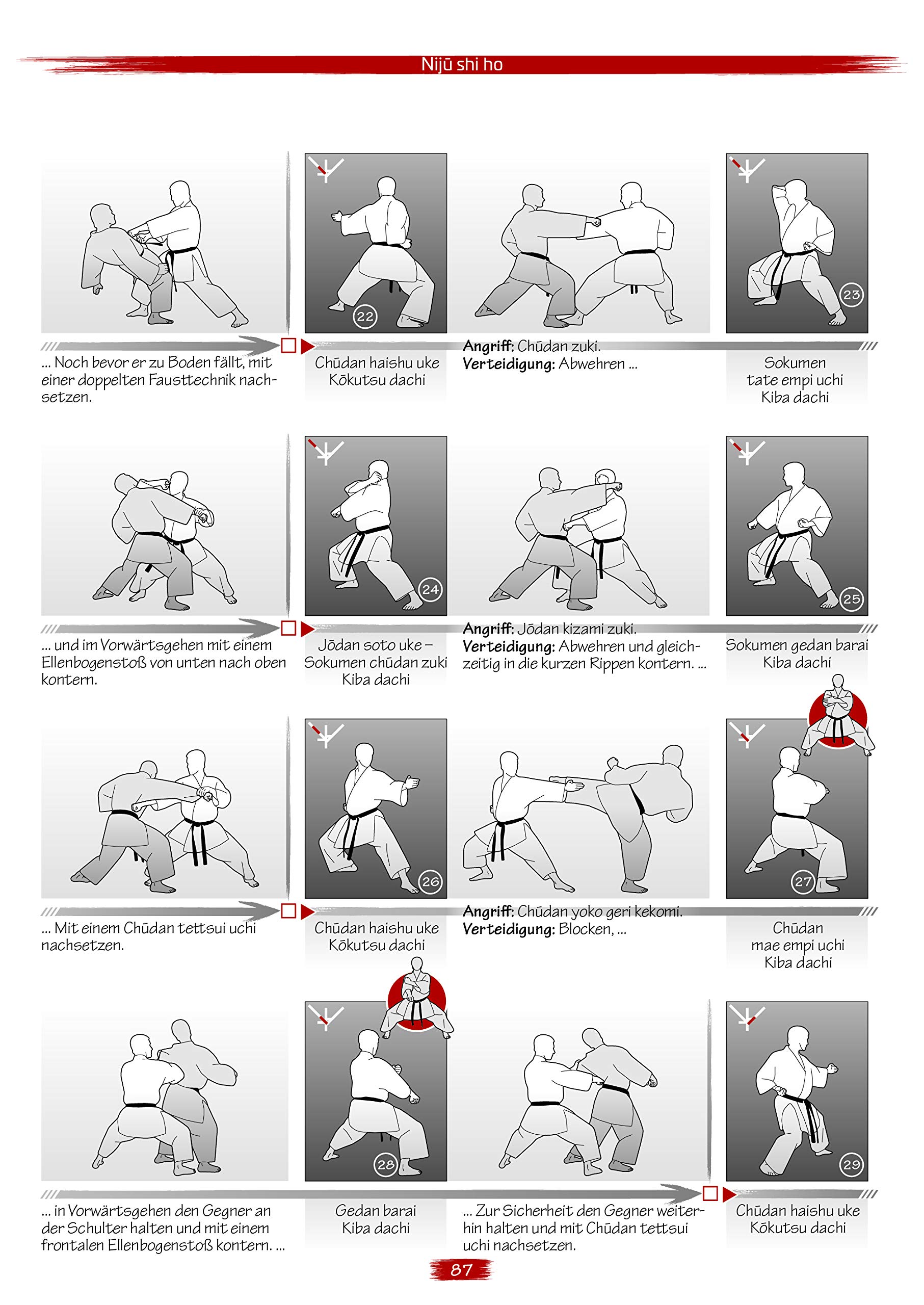 Nijū shi ho

22

23

... Noch bevor er zu Boden fällt, mit einer doppelten Fausttechnik nachsetzen.

Chūdan haishu uke
Kōkutsu dachi

**Angriff:** Chūdan zuki.
**Verteidigung:** Abwehren ...

Sokumen
tate empi uchi
Kiba dachi

24

25

... und im Vorwärtsgehen mit einem Ellenbogenstoß von unten nach oben kontern.

Jōdan soto uke –
Sokumen chūdan zuki
Kiba dachi

**Angriff:** Jōdan kizami zuki.
**Verteidigung:** Abwehren und gleichzeitig in die kurzen Rippen kontern. ...

Sokumen gedan barai
Kiba dachi

26

27

... Mit einem Chūdan tettsui uchi nachsetzen.

Chūdan haishu uke
Kōkutsu dachi

**Angriff:** Chūdan yoko geri kekomi.
**Verteidigung:** Blocken, ...

Chūdan
mae empi uchi
Kiba dachi

28

29

... in Vorwärtsgehen den Gegner an der Schulter halten und mit einem frontalen Ellenbogenstoß kontern. ...

Gedan barai
Kiba dachi

... Zur Sicherheit den Gegner weiterhin halten und mit Chūdan tettsui uchi nachsetzen.

Chūdan haishu uke
Kōkutsu dachi

87