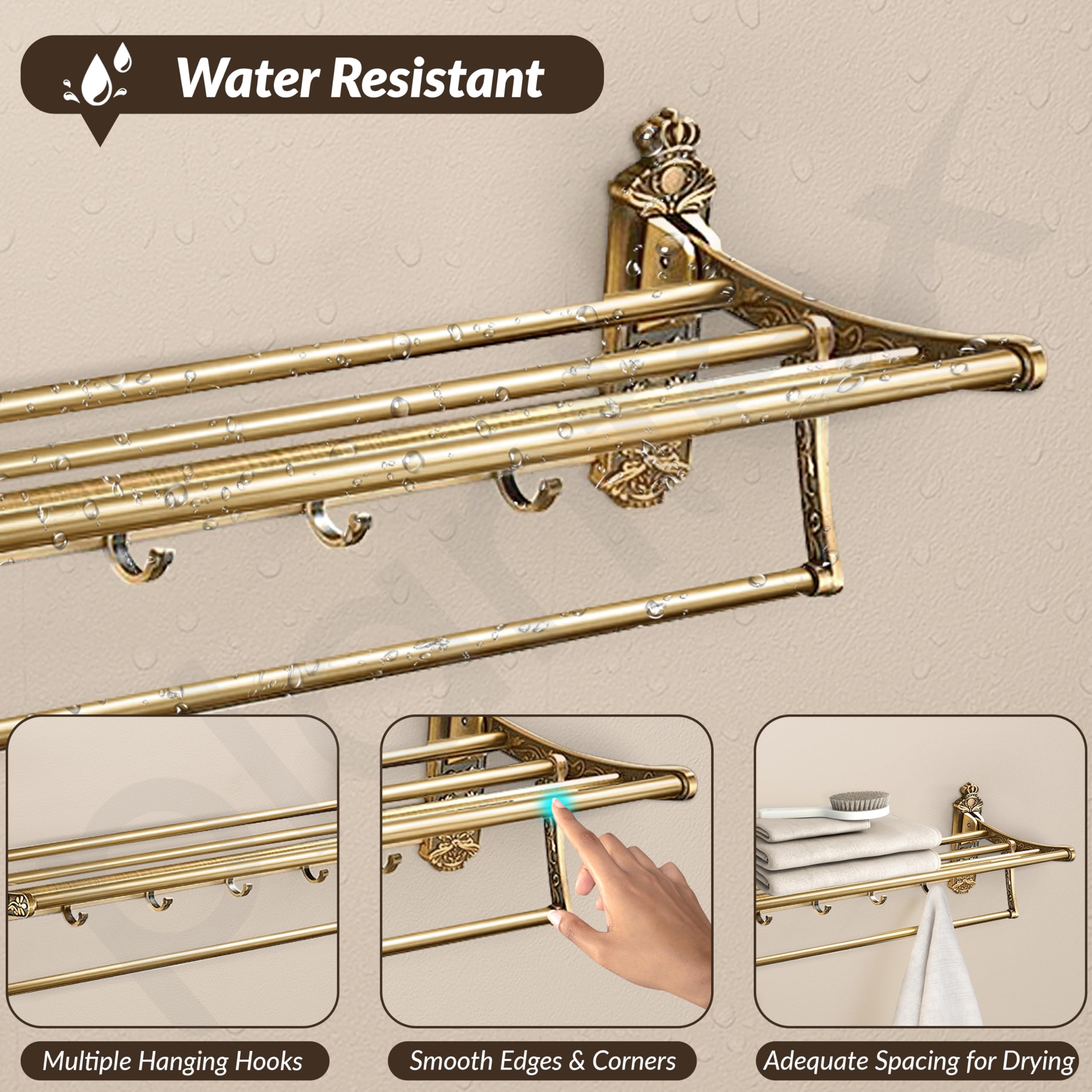 Water Resistant

Multiple Hanging Hooks

Smooth Edges & Corners

Adequate Spacing for Drying