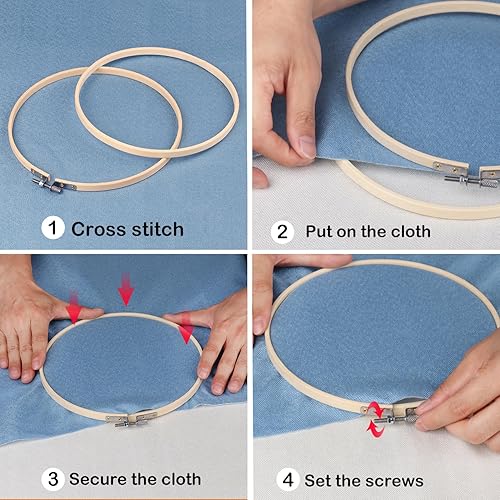 1 Cross stitch

2 Put on the cloth

3 Secure the cloth

4 Set the screws