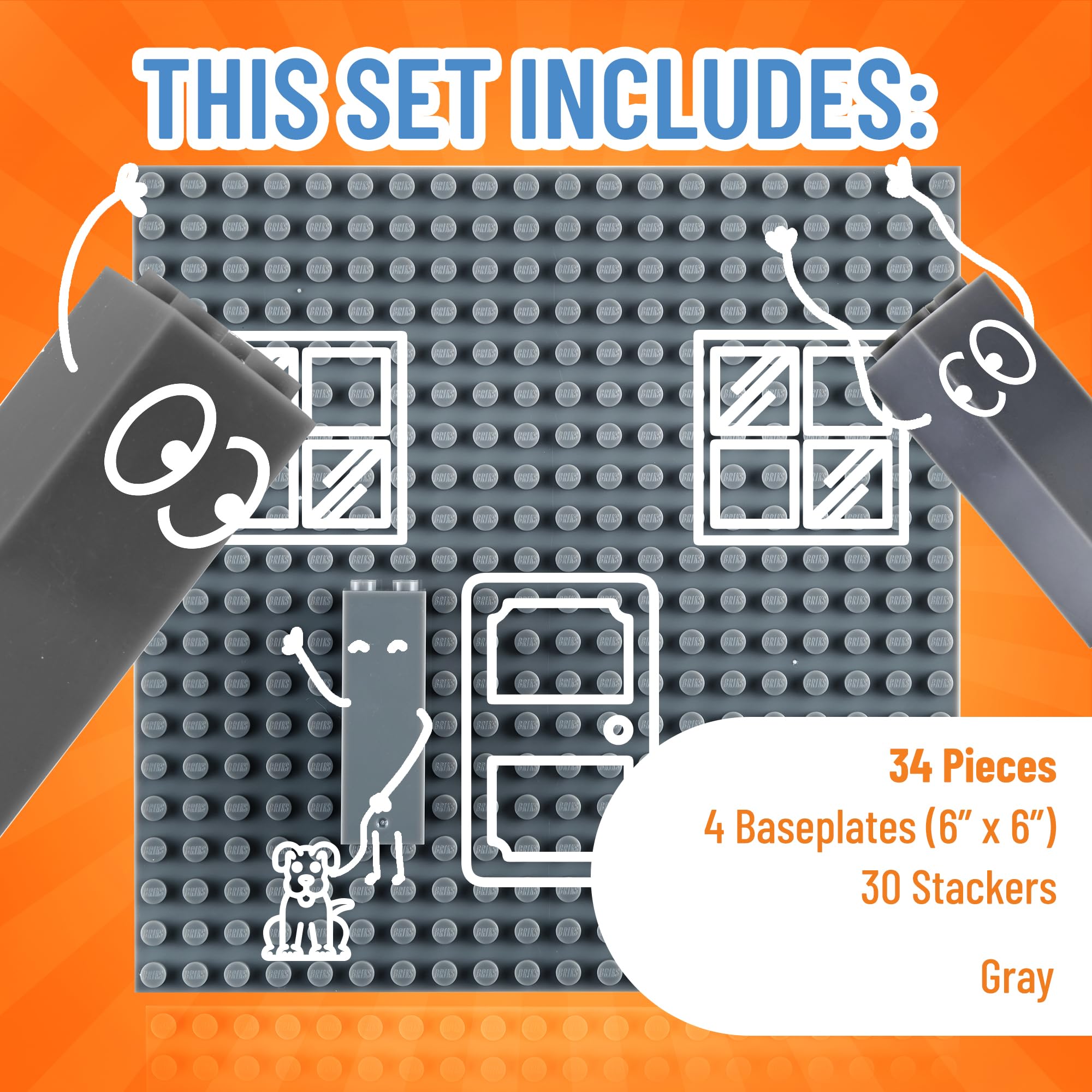 THIS SET INCLUDES:

34 Pieces
4 Baseplates (6" x 6")
30 Stackers

Gray