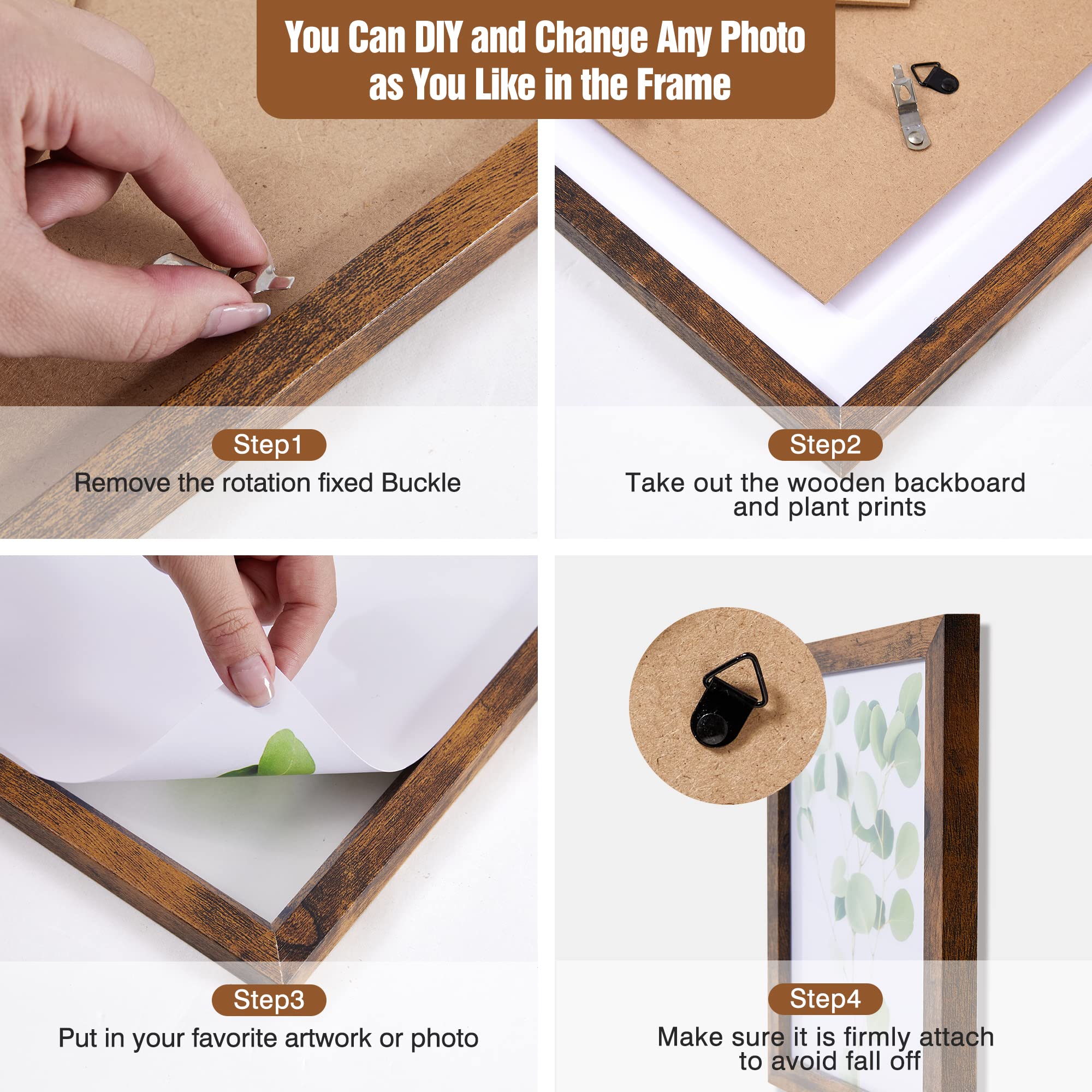 You Can DIY and Change Any Photo as You Like in the Frame

Step1
Remove the rotation fixed Buckle

Step2
Take out the wooden backboard and plant prints

Step3
Put in your favorite artwork or photo

Step4
Make sure it is firmly attach to avoid fall off