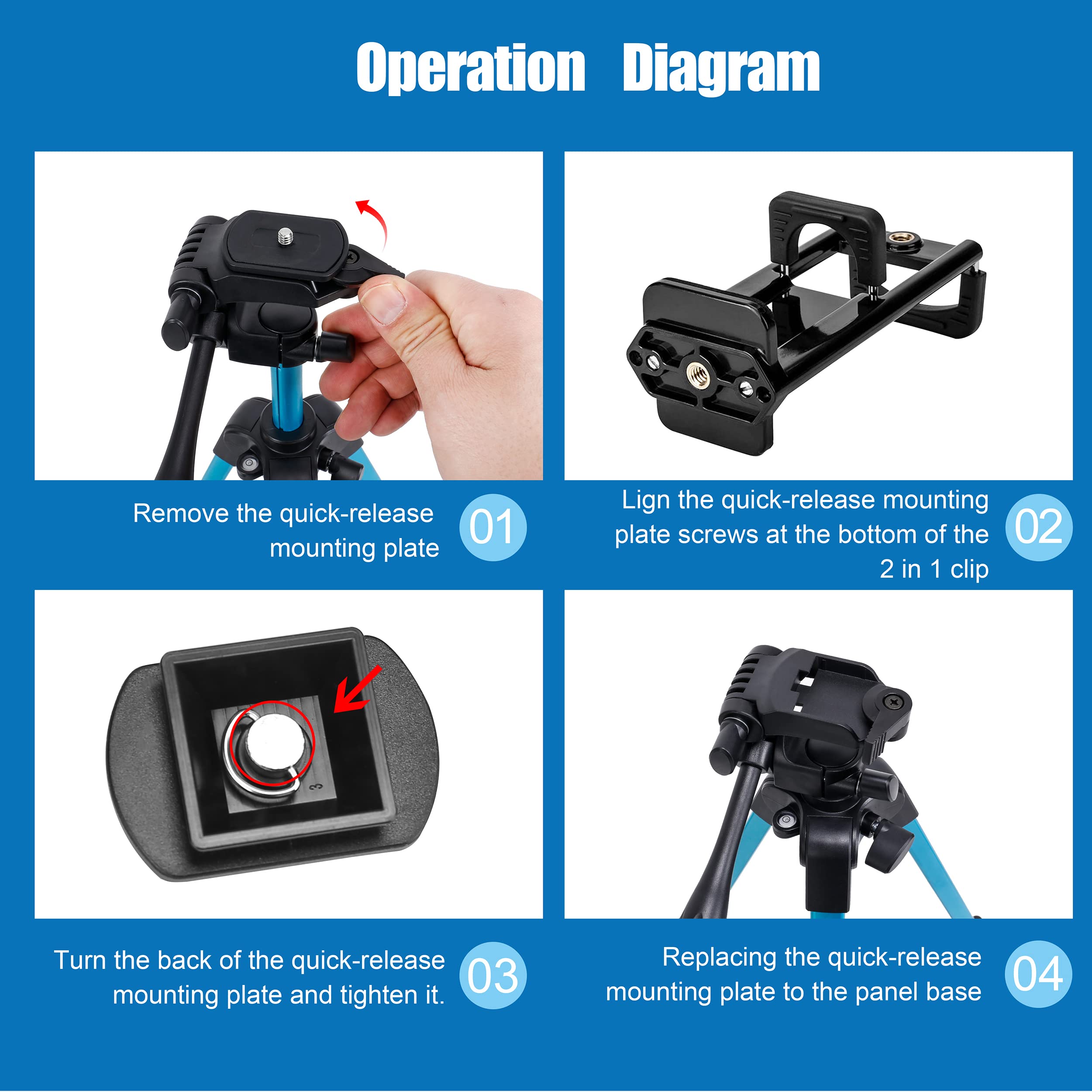 Operation Diagram

Remove the quick-release mounting plate

01

Lign the quick-release mounting plate screws at the bottom of the 2 in 1 clip

02

3

Turn the back of the quick-release mounting plate and tighten it.

03

Replacing the quick-release mounting plate to the panel base

04