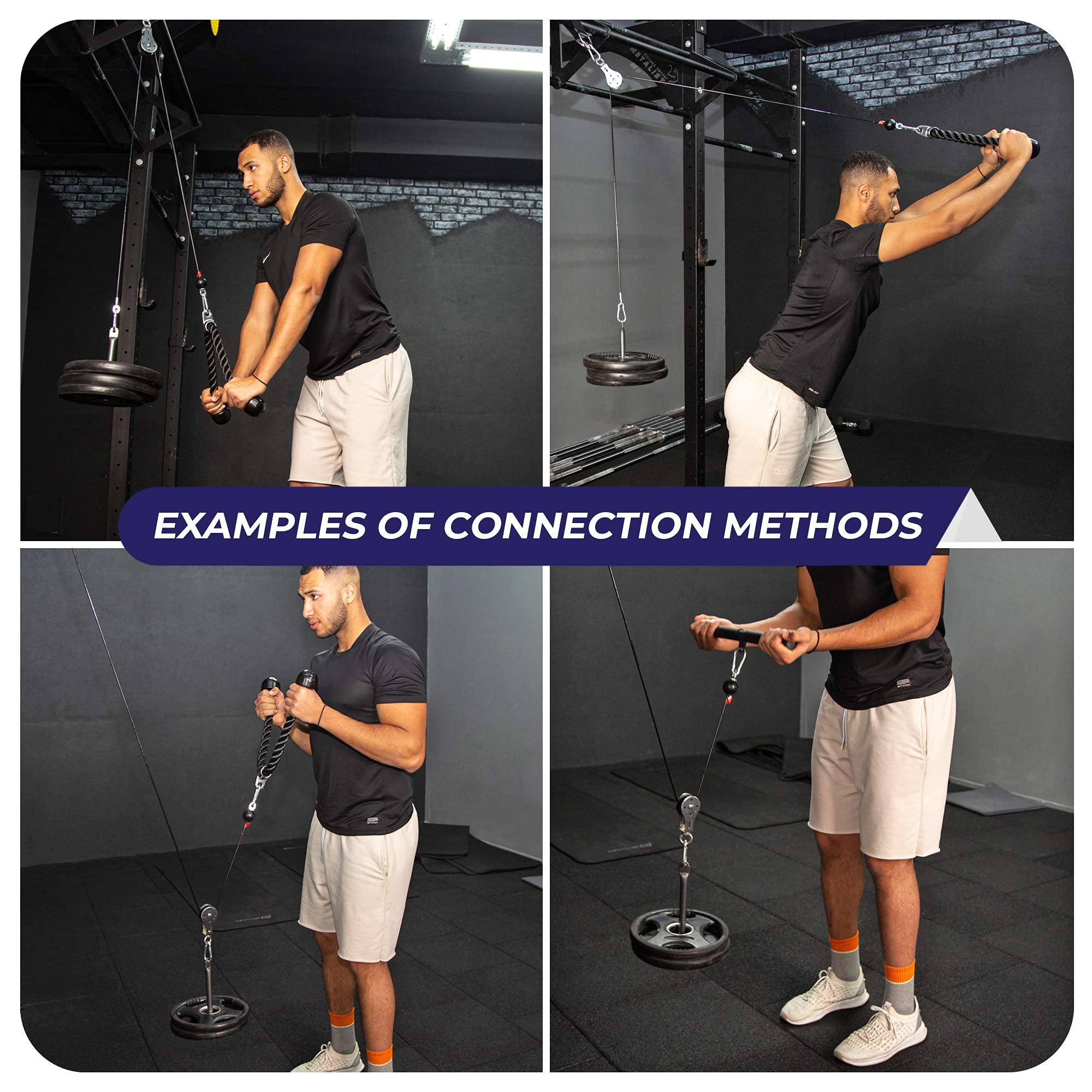 EXAMPLES OF CONNECTION METHODS