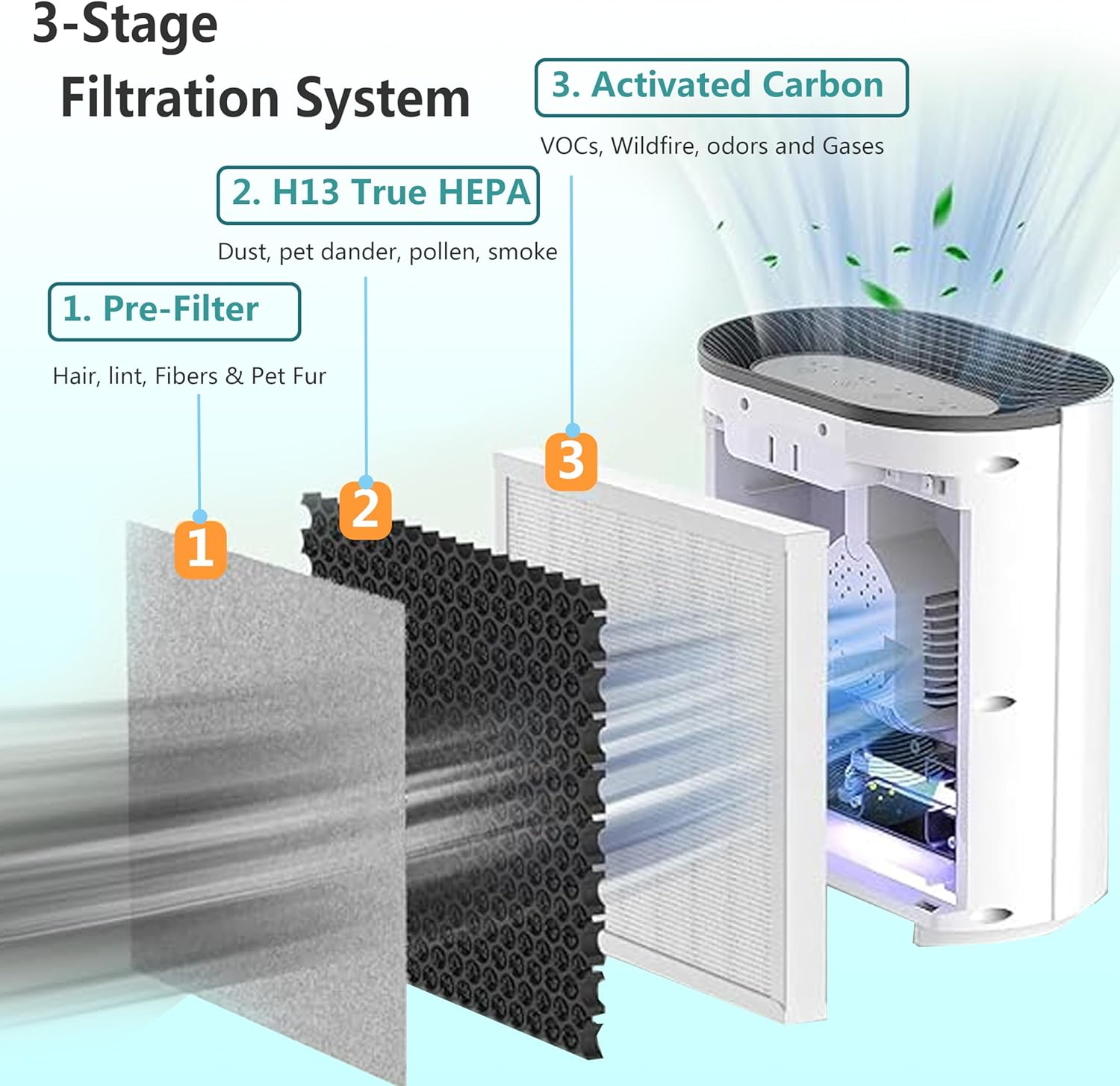 3-Stage
Filtration System

3. Activated Carbon

VOCs, Wildfire, odors and Gases

2. H13 True HEPA

Dust, pet dander, pollen, smoke

1. Pre-Filter

Hair, lint, Fibers & Pet Fur

1

2

3