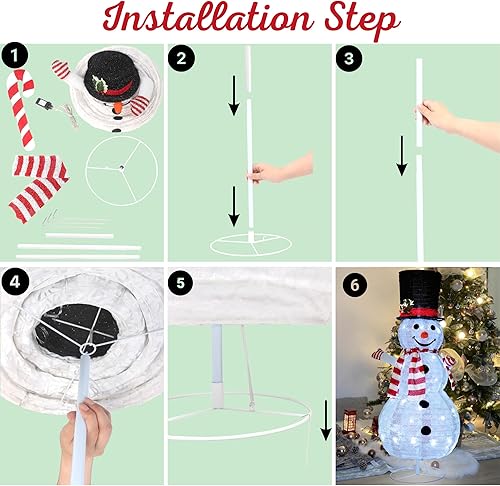 Installation Step

1

2

3

4

5

6